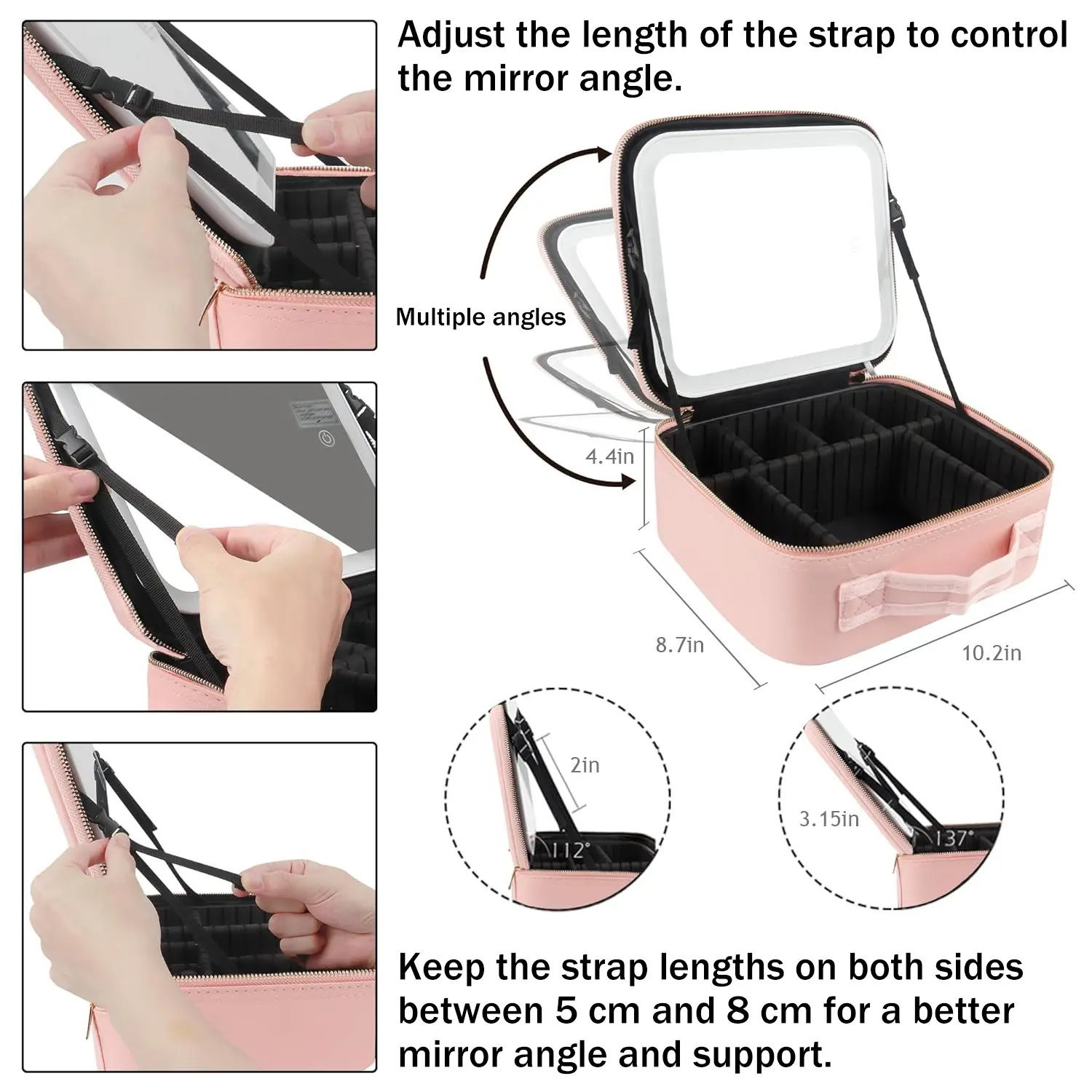 Adjust the length of the strap to control the mirror angle.

Multiple angles

4.4in

8.7in

10.2in

2in

112°

3.15in

137°

Keep the strap lengths on both sides between 5 cm and 8 cm for a better mirror angle and support.