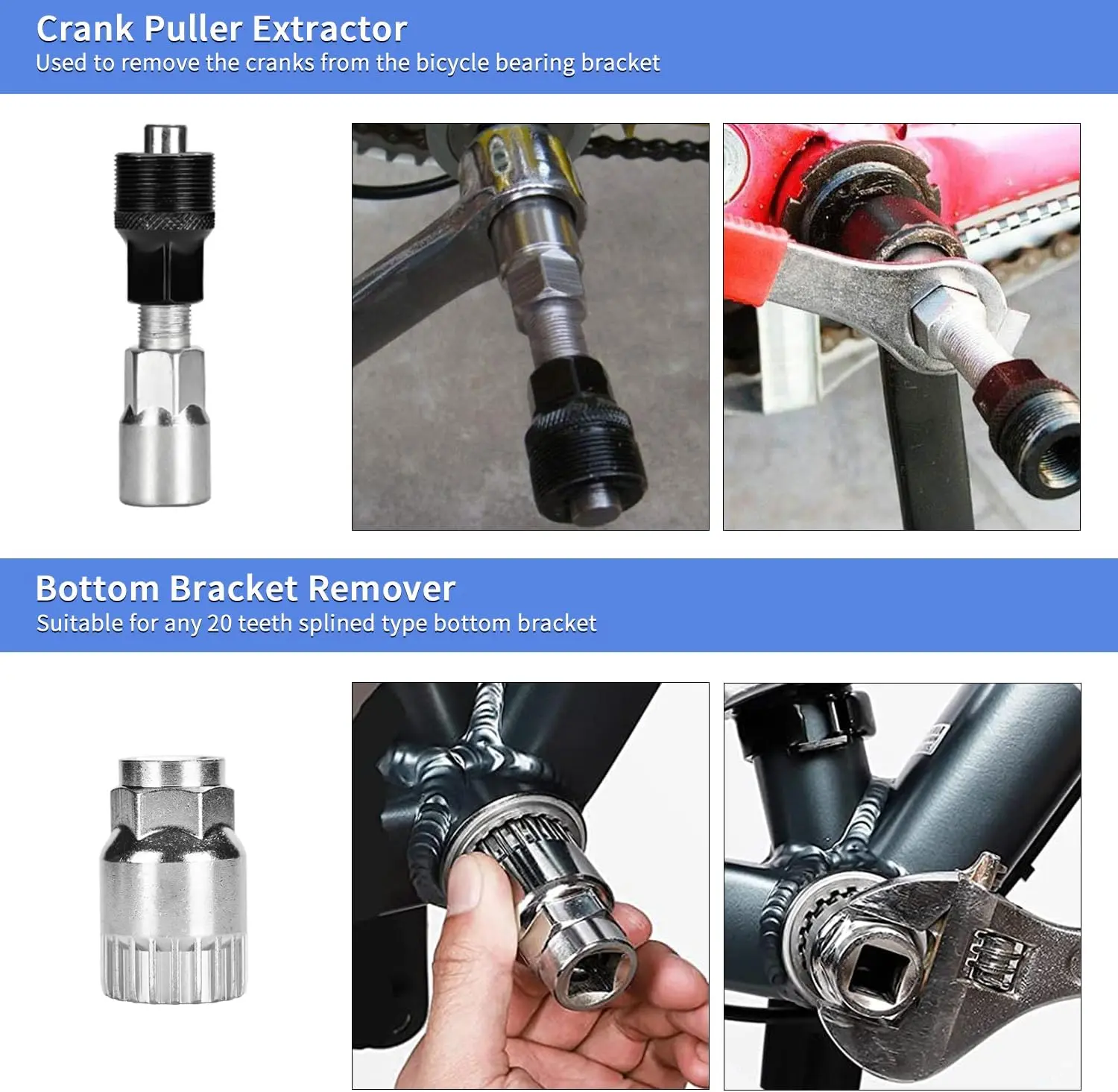 Crank Puller Extractor
Used to remove the cranks from the bicycle bearing bracket

Bottom Bracket Remover
Suitable for any 20 teeth splined type bottom bracket