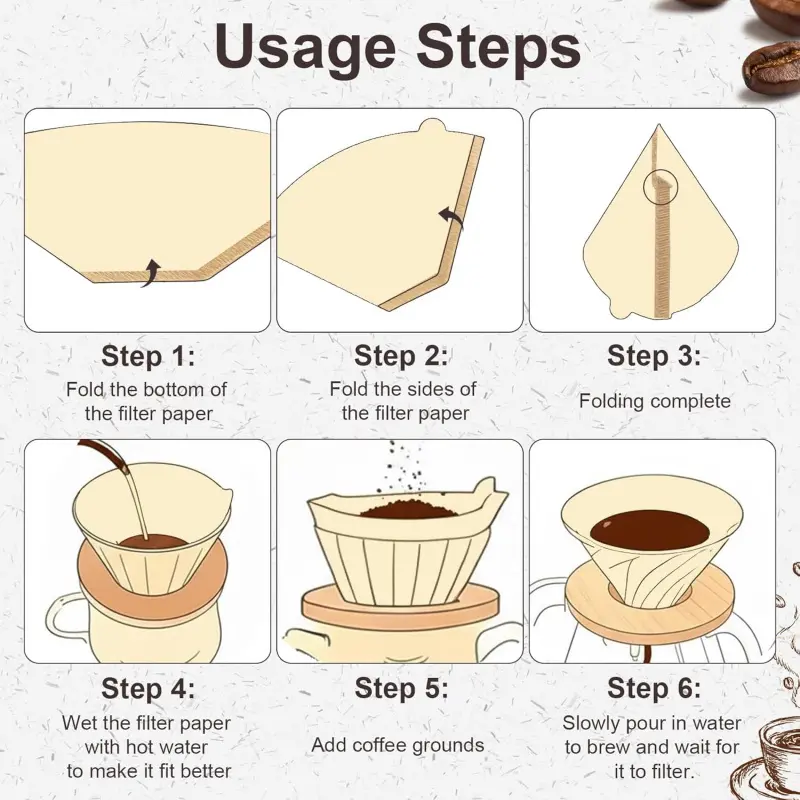 Usage Steps

Step 1:
Fold the bottom of the filter paper

Step 2:
Fold the sides of the filter paper

Step 3:
Folding complete

Step 4:
Wet the filter paper with hot water to make it fit better

Step 5:
Add coffee grounds

Step 6:
Slowly pour in water to brew and wait for it to filter.