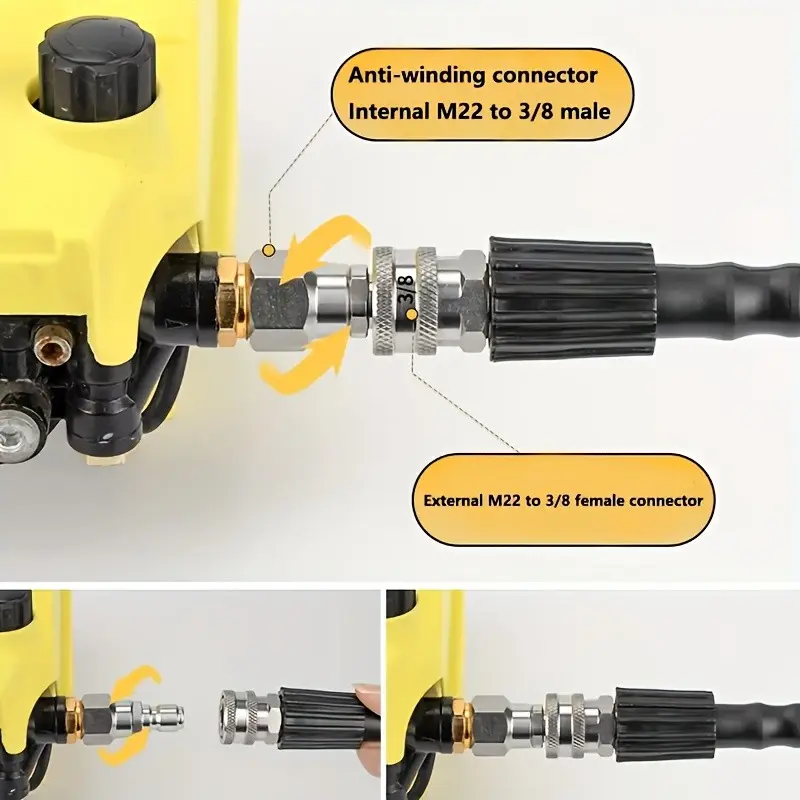 Anti-winding connector
Internal M22 to 3/8 male

3/8

External M22 to 3/8 female connector