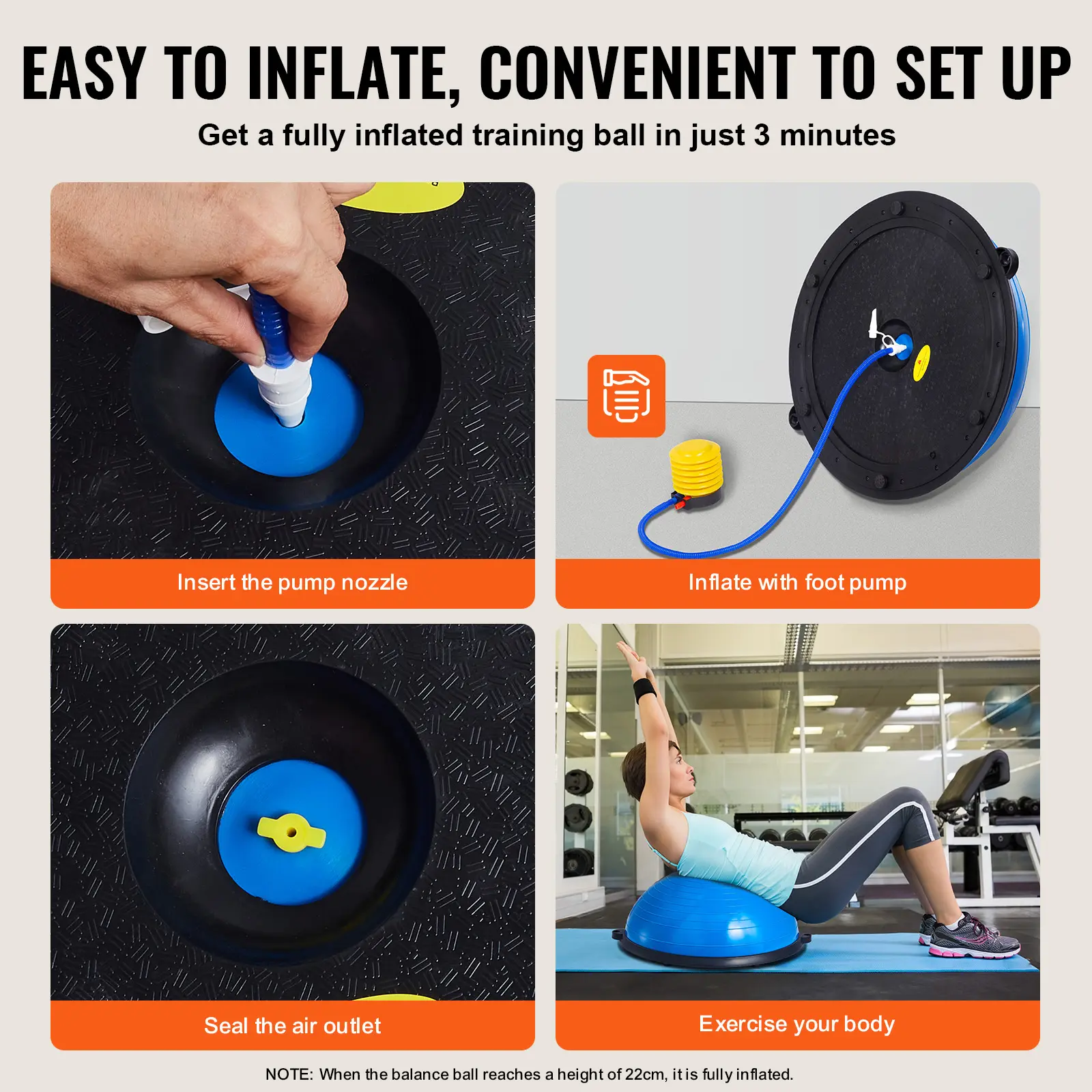 EASY TO INFLATE, CONVENIENT TO SET UP

Get a fully inflated training ball in just 3 minutes

Insert the pump nozzle

Inflate with foot pump

Seal the air outlet

Exercise your body

NOTE: When the balance ball reaches a height of 22cm, it is fully inflated.