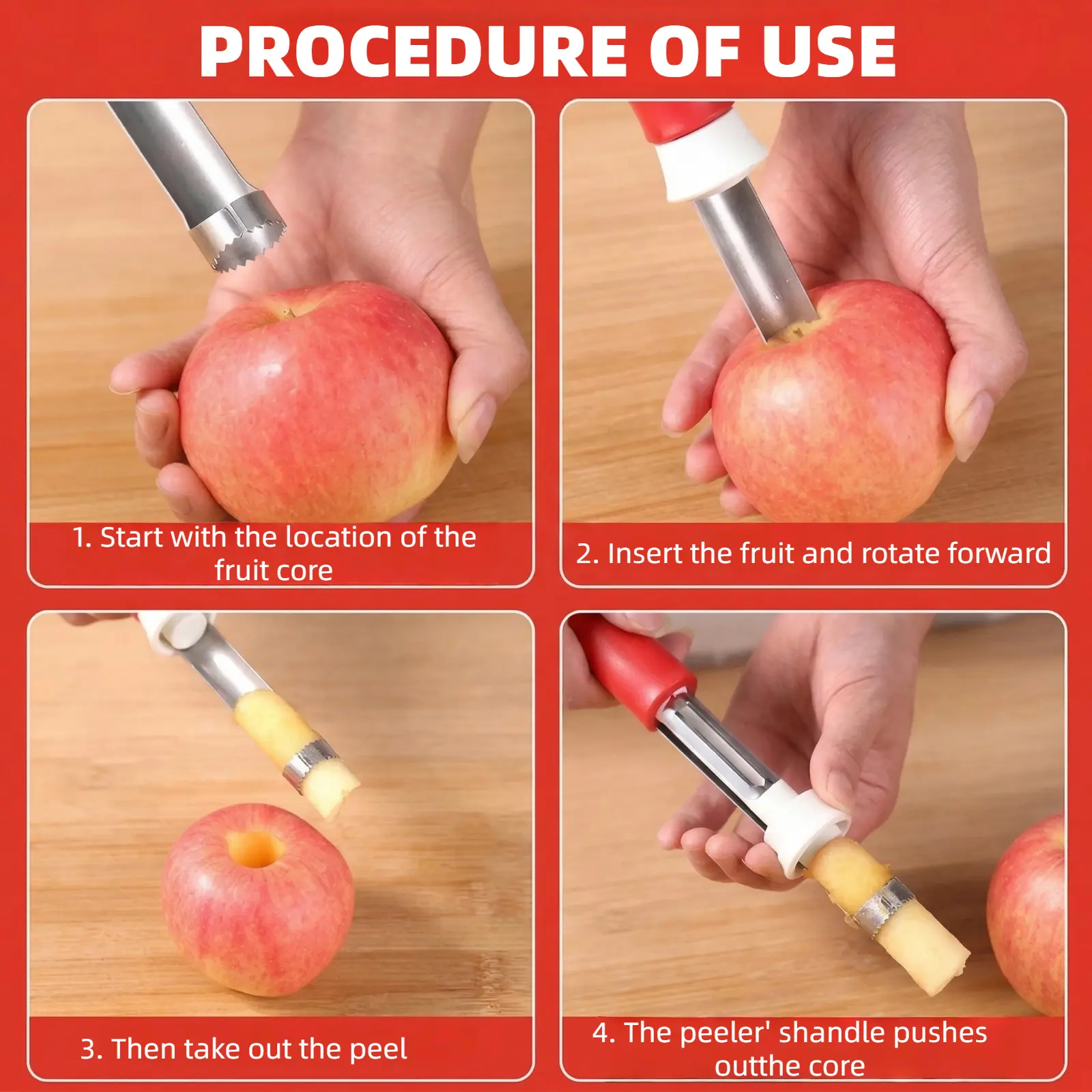 PROCEDURE OF USE

1. Start with the location of the fruit core

2. Insert the fruit and rotate forward

3. Then take out the peel

4. The peeler' shandle pushes outthe core