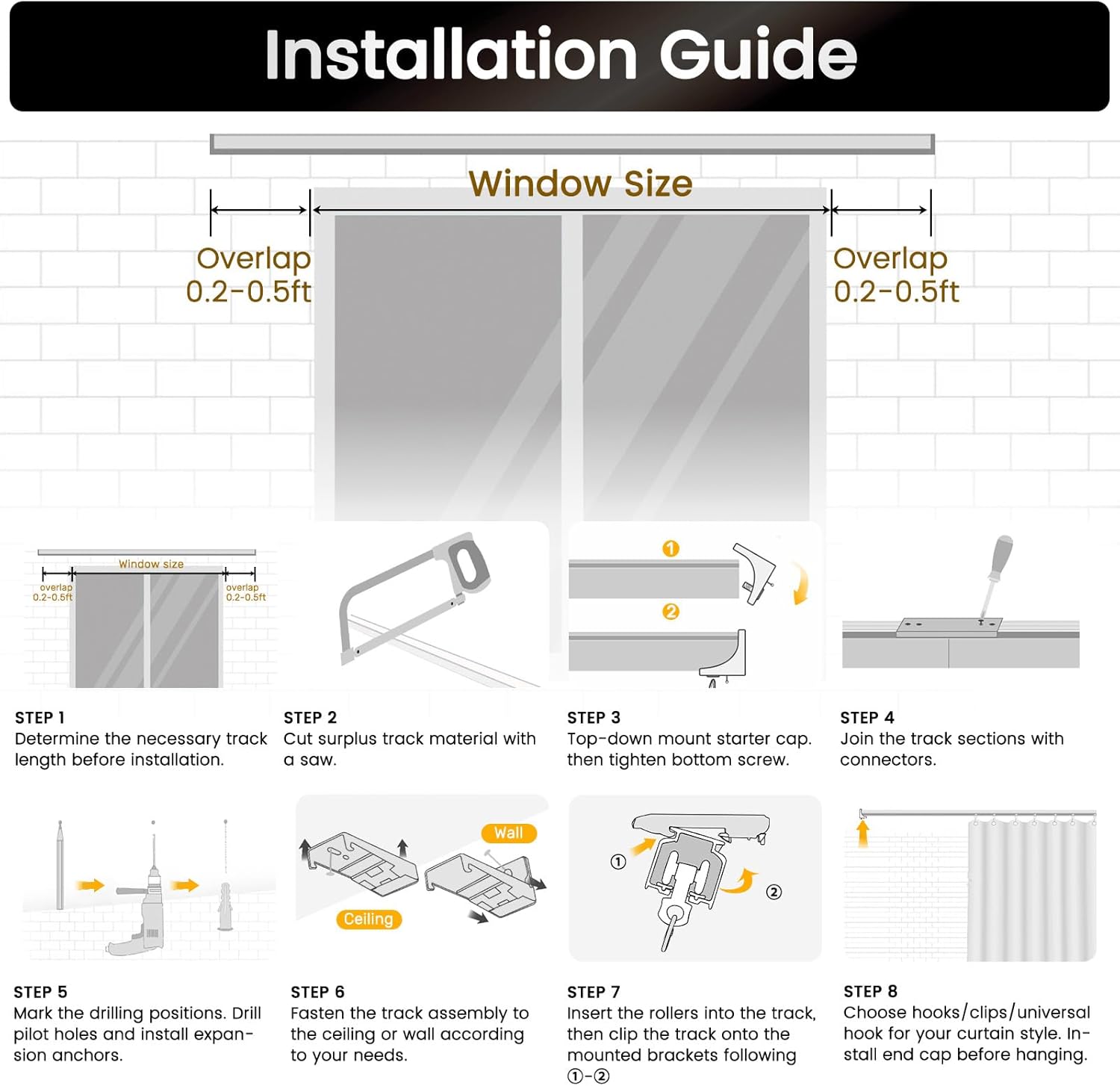 Installation Guide

Window Size

Overlap 0.2-0.5ft

Overlap 0.2-0.5ft

Window size

overlap 0.2-0.5ft

overlap 0.2-0.5ft

1

2

STEP 1
Determine the necessary track length before installation.

STEP 2
Cut surplus track material with a saw.

STEP 3
Top-down mount starter cap. then tighten bottom screw.

STEP 4
Join the track sections with connectors.

Wall

Ceiling

①

②

STEP 5
Mark the drilling positions. Drill pilot holes and install expansion anchors.

STEP 6
Fasten the track assembly to the ceiling or wall according to your needs.

STEP 7
Insert the rollers into the track, then clip the track onto the mounted brackets following ①-②

STEP 8
Choose hooks/clips/universal hook for your curtain style. Install end cap before hanging.