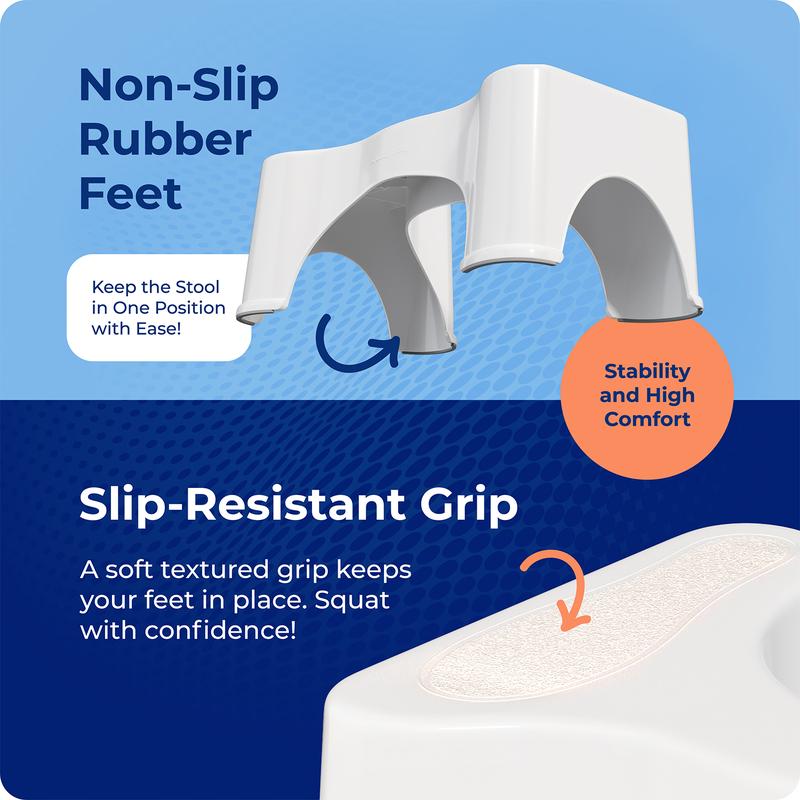 Non-Slip Rubber Feet

Keep the Stool in One Position with Ease!

Stability and High Comfort

Slip-Resistant Grip

A soft textured grip keeps your feet in place. Squat with confidence!