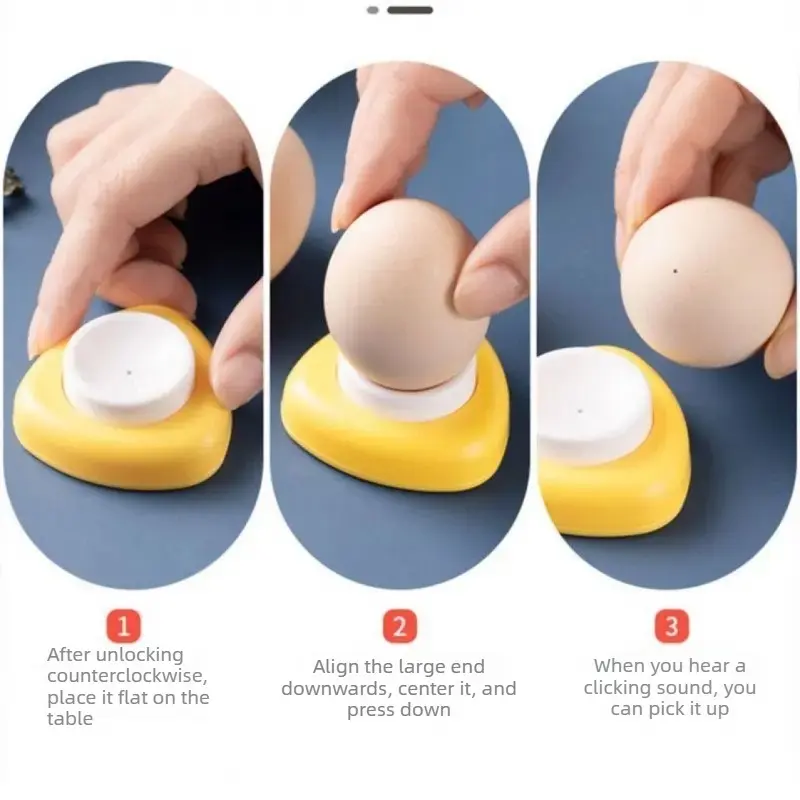 1
After unlocking counterclockwise, place it flat on the table

2
Align the large end downwards, center it, and press down

3
When you hear a clicking sound, you can pick it up