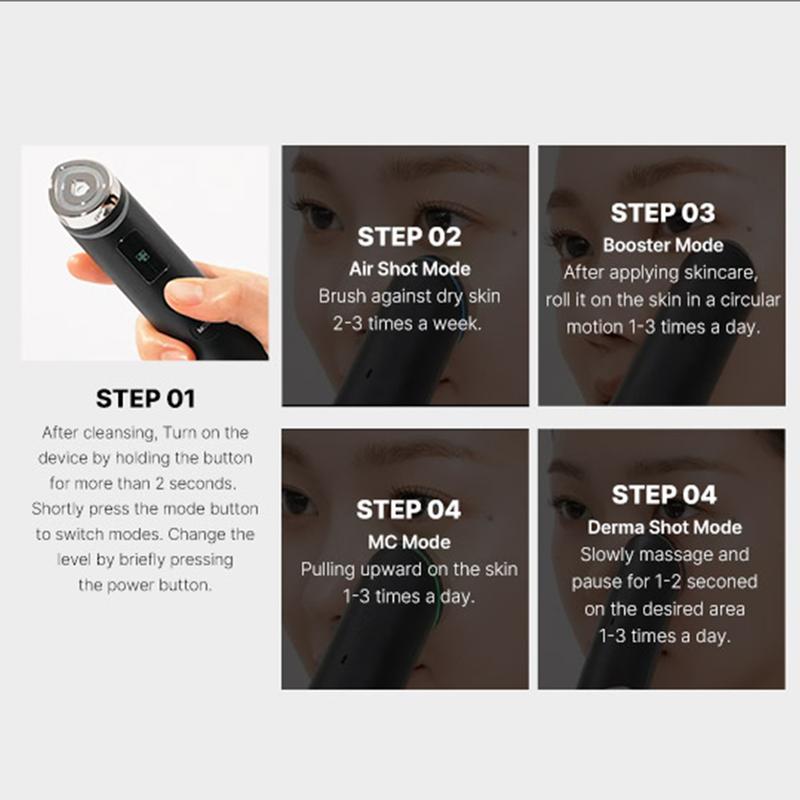 STEP 01
After cleansing, Turn on the device by holding the button for more than 2 seconds. Shortly press the mode button to switch modes. Change the level by briefly pressing the power button.

STEP 02
Air Shot Mode
Brush against dry skin 2-3 times a week.

STEP 03
Booster Mode
After applying skincare, roll it on the skin in a circular motion 1-3 times a day.

STEP 04
MC Mode
Pulling upward on the skin 1-3 times a day.

STEP 04
Derma Shot Mode
Slowly massage and pause for 1-2 seconed on the desired area 1-3 times a day.