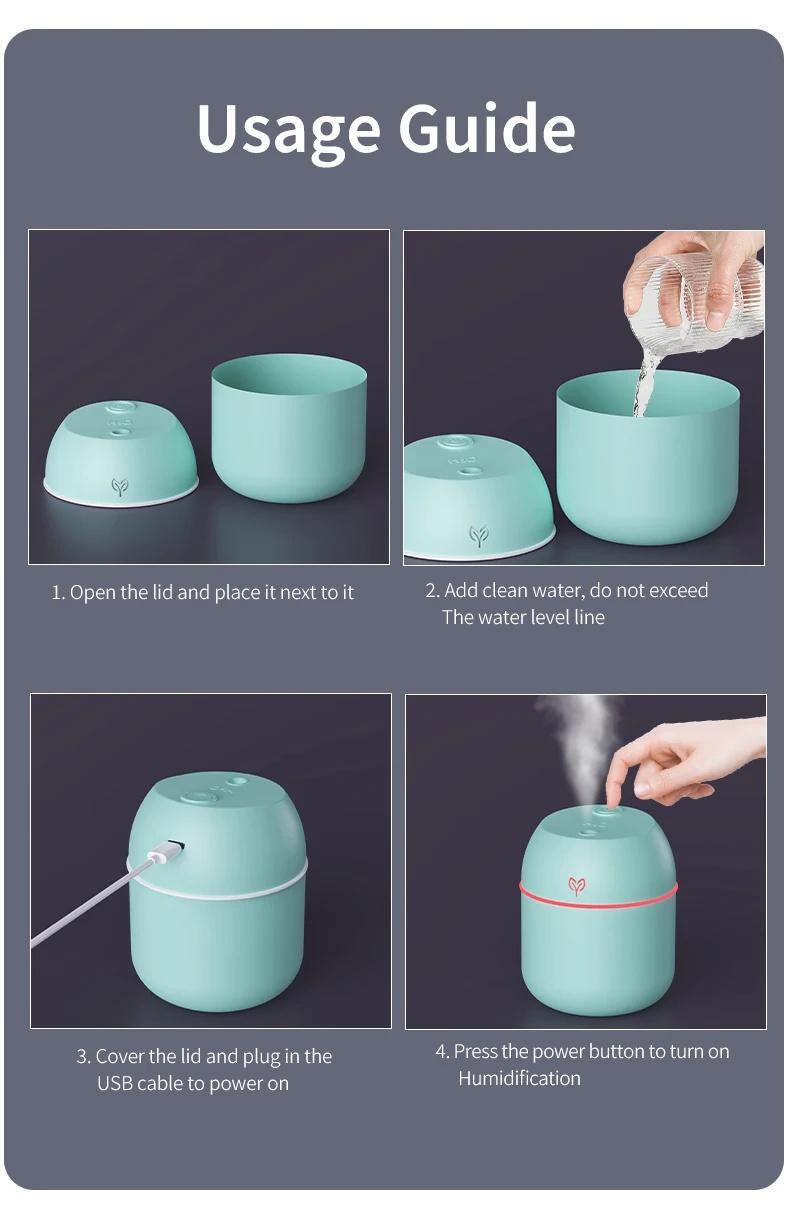 Usage Guide

1. Open the lid and place it next to it

2. Add clean water, do not exceed The water level line

3. Cover the lid and plug in the USB cable to power on

4. Press the power button to turn on Humidification