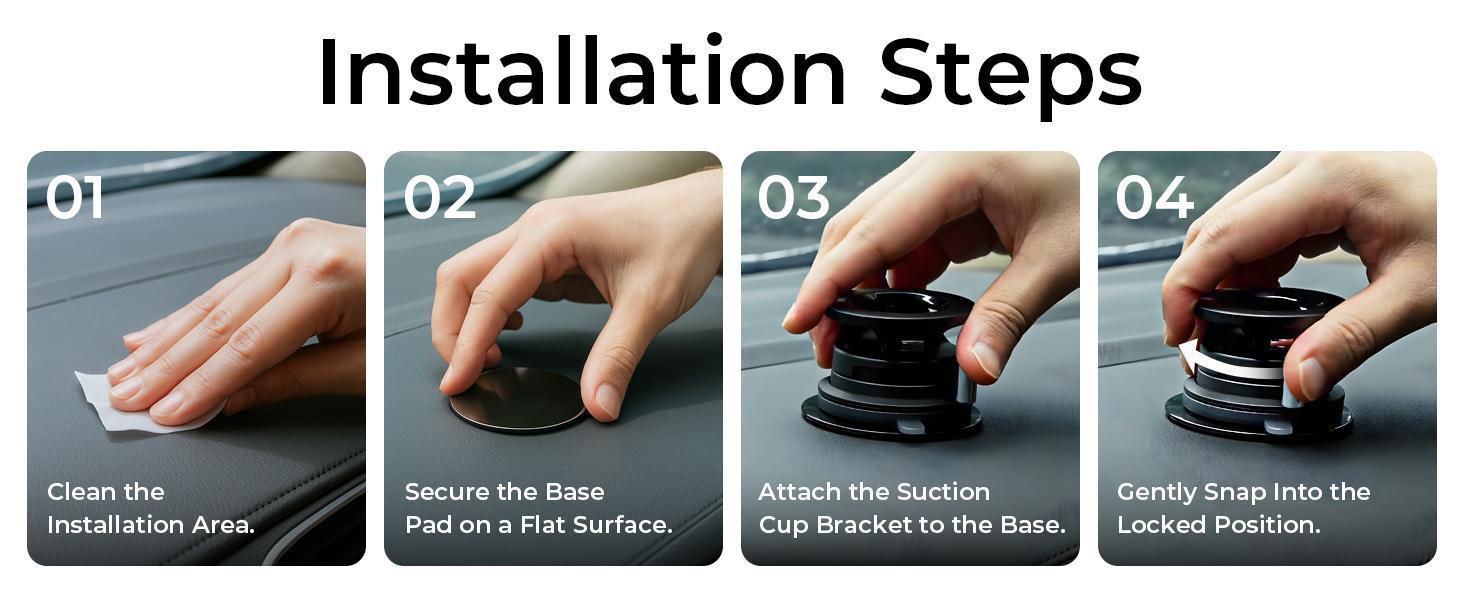 Installation Steps

01

Clean the Installation Area.

02

Secure the Base Pad on a Flat Surface.

03

Attach the Suction Cup Bracket to the Base.

04

Gently Snap Into the Locked Position.