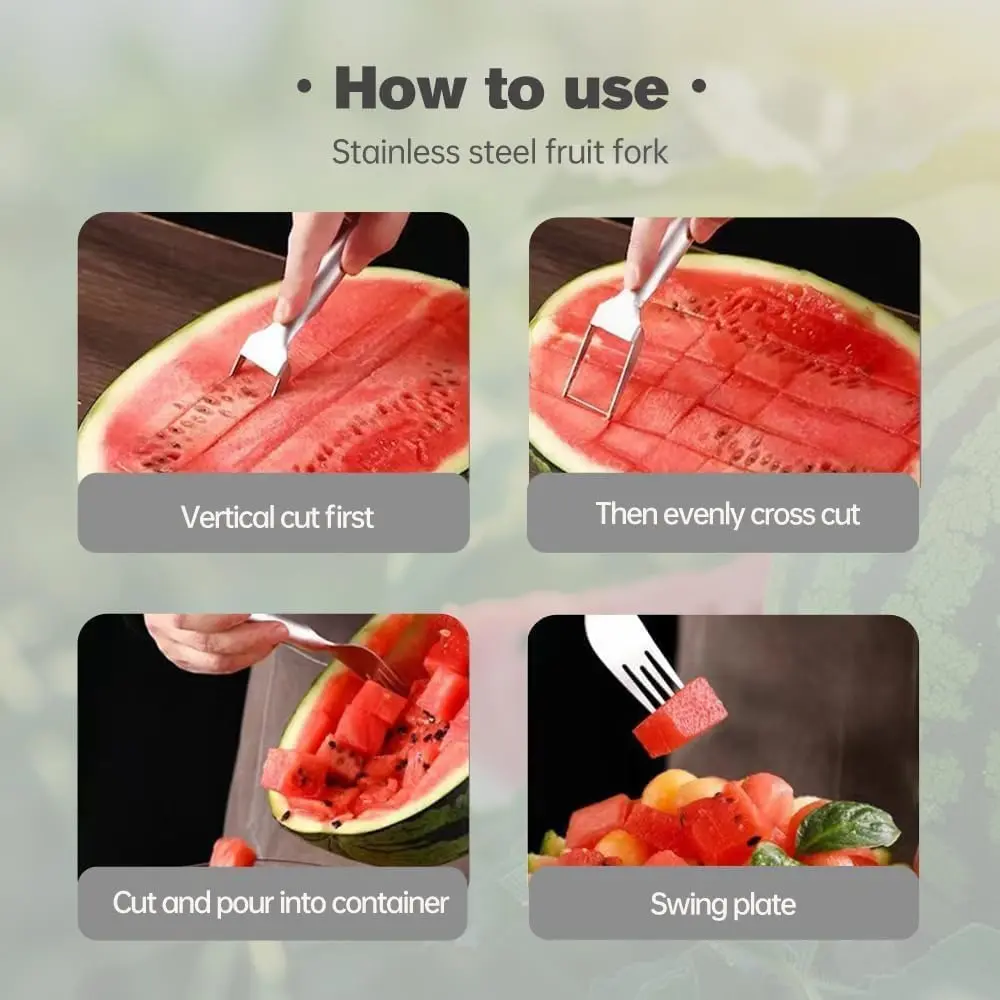 · How to use ·

Stainless steel fruit fork

Vertical cut first

Then evenly cross cut

Cut and pour into container

Swing plate