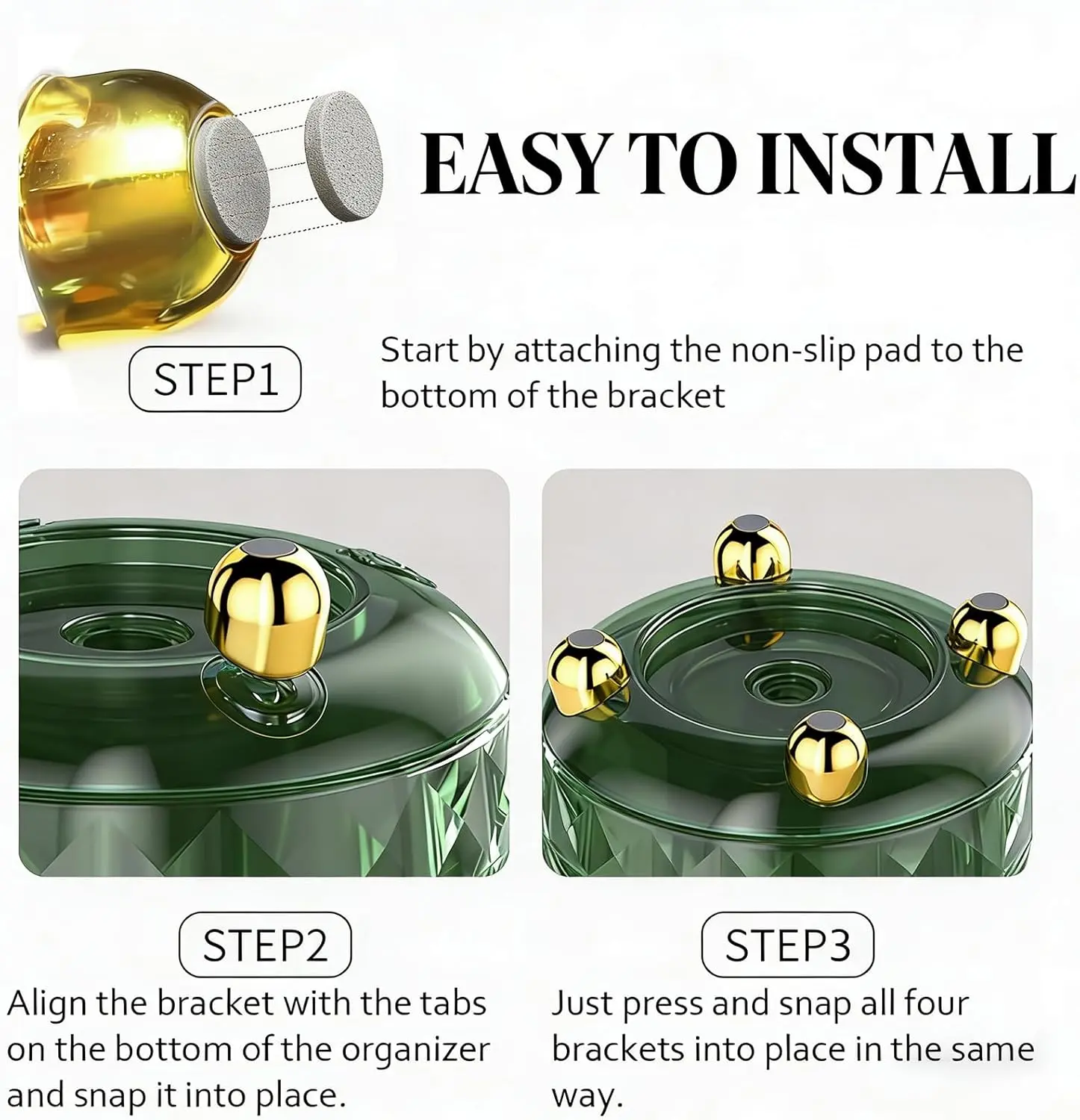 EASY TO INSTALL

STEP1

Start by attaching the non-slip pad to the bottom of the bracket

STEP2

Align the bracket with the tabs on the bottom of the organizer and snap it into place.

STEP3

Just press and snap all four brackets into place in the same way.