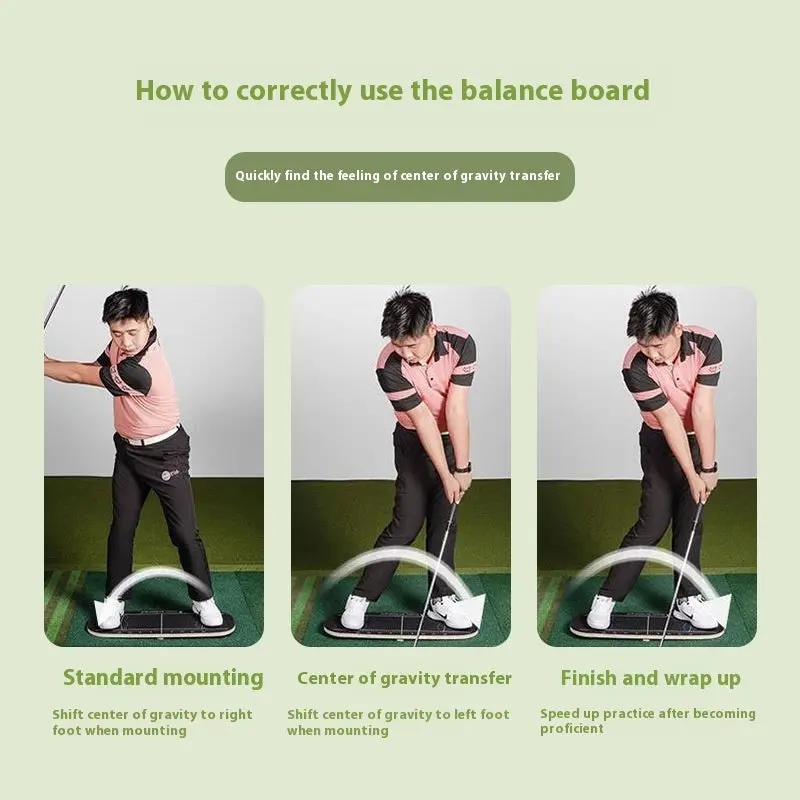 How to correctly use the balance board

Quickly find the feeling of center of gravity transfer

Standard mounting

Shift center of gravity to right foot when mounting

Center of gravity transfer

Shift center of gravity to left foot when mounting

Finish and wrap up

Speed up practice after becoming proficient