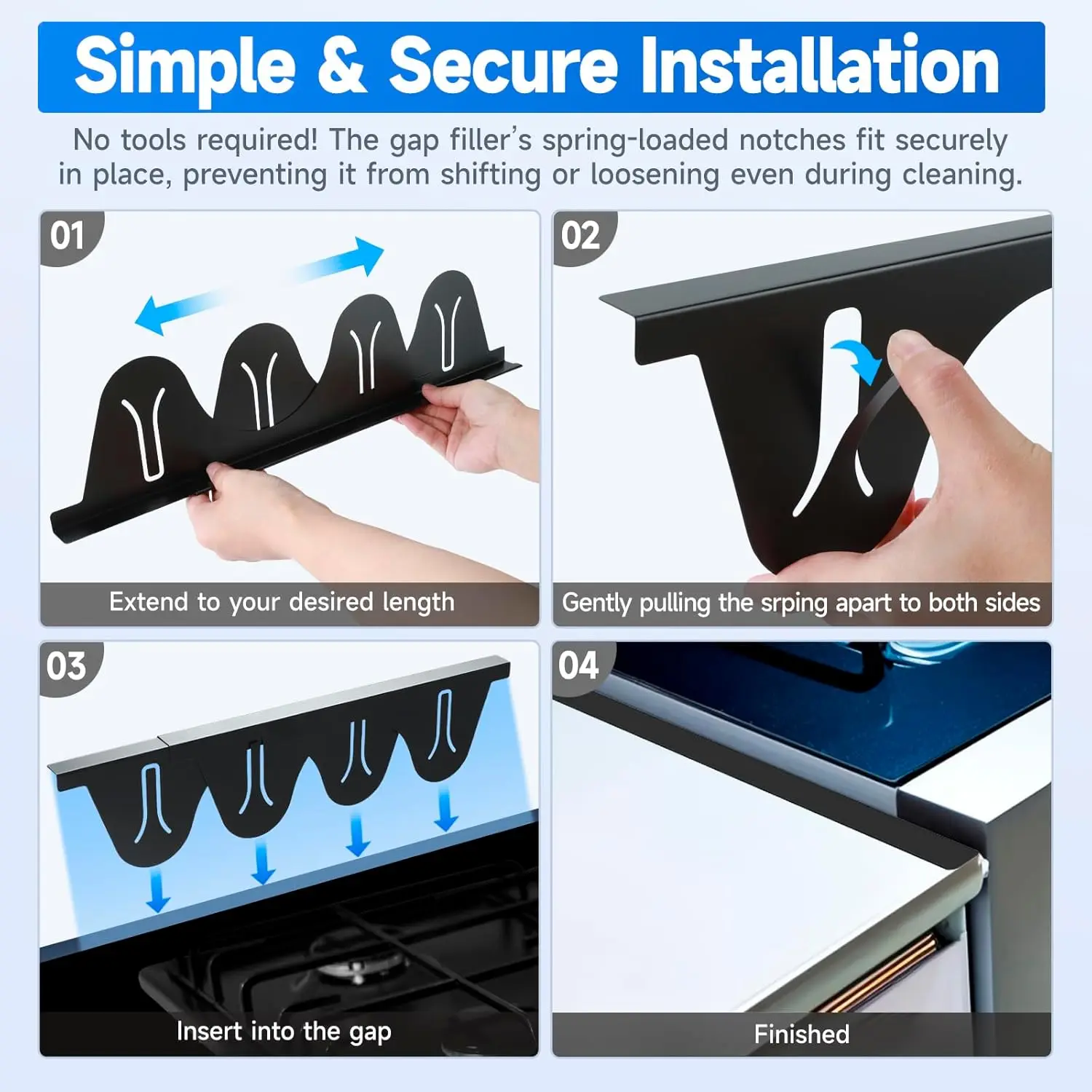 Simple & Secure Installation

No tools required! The gap filler's spring-loaded notches fit securely in place, preventing it from shifting or loosening even during cleaning.

01

Extend to your desired length

02

Gently pulling the srping apart to both sides

03

Insert into the gap

04

Finished