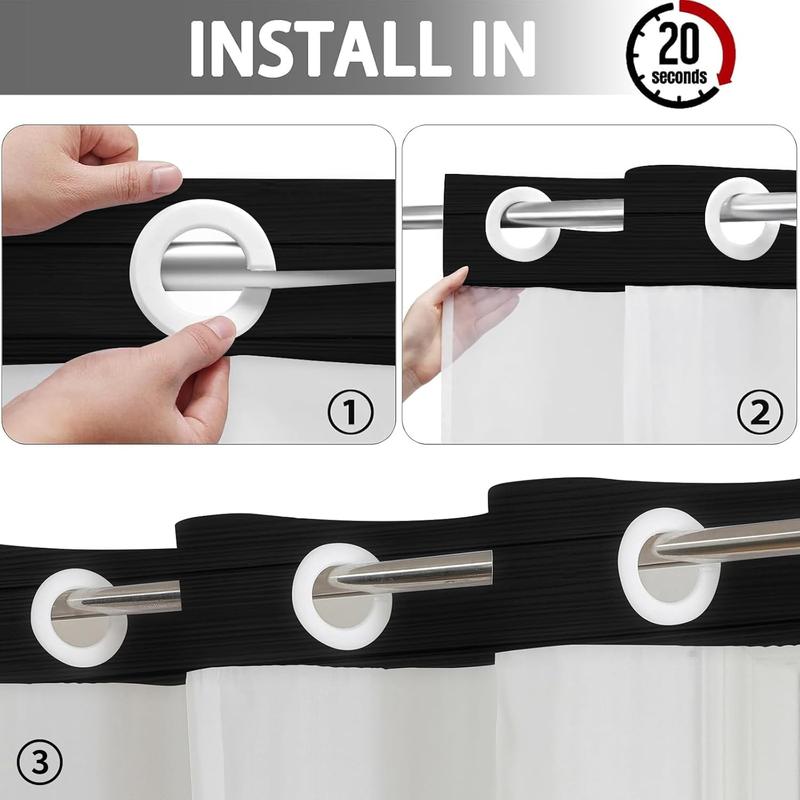 INSTALL IN

20
seconds

①

②

③