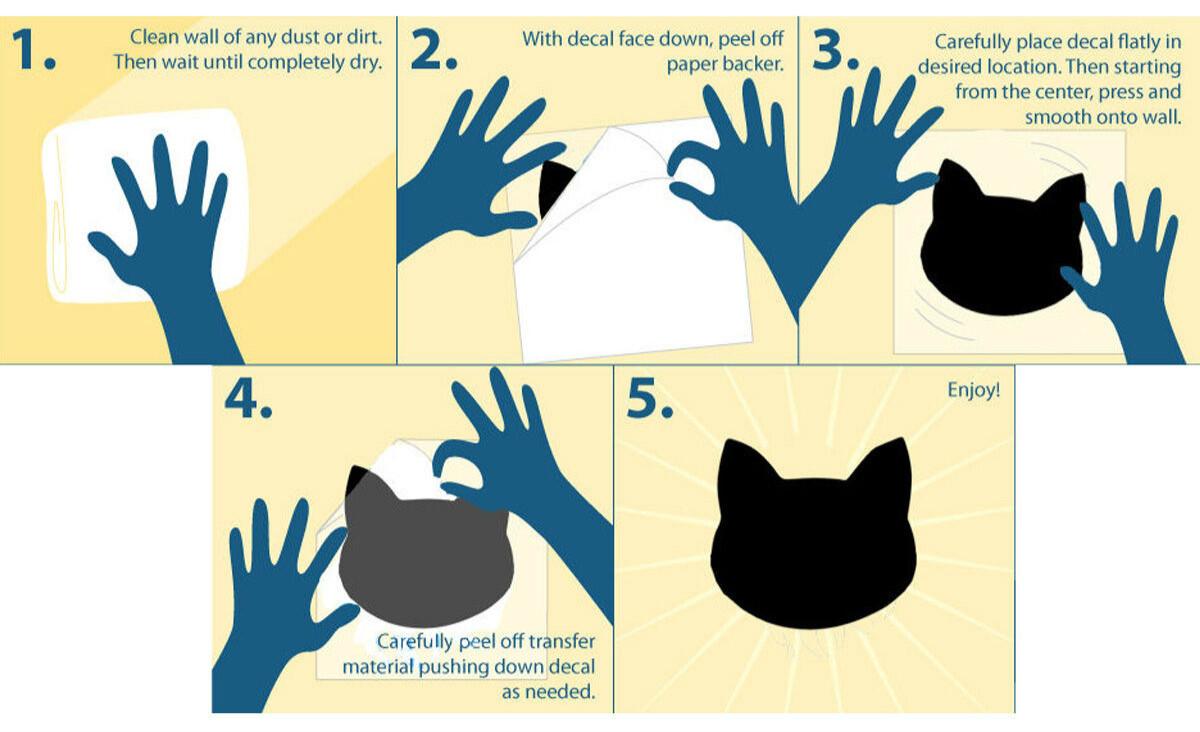 1.
Clean wall of any dust or dirt. Then wait until completely dry.

2.
With decal face down, peel off paper backer.

3.
Carefully place decal flatly in desired location. Then starting from the center, press and smooth onto wall.

4.
Carefully peel off transfer material pushing down decal as needed.

5.
Enjoy!