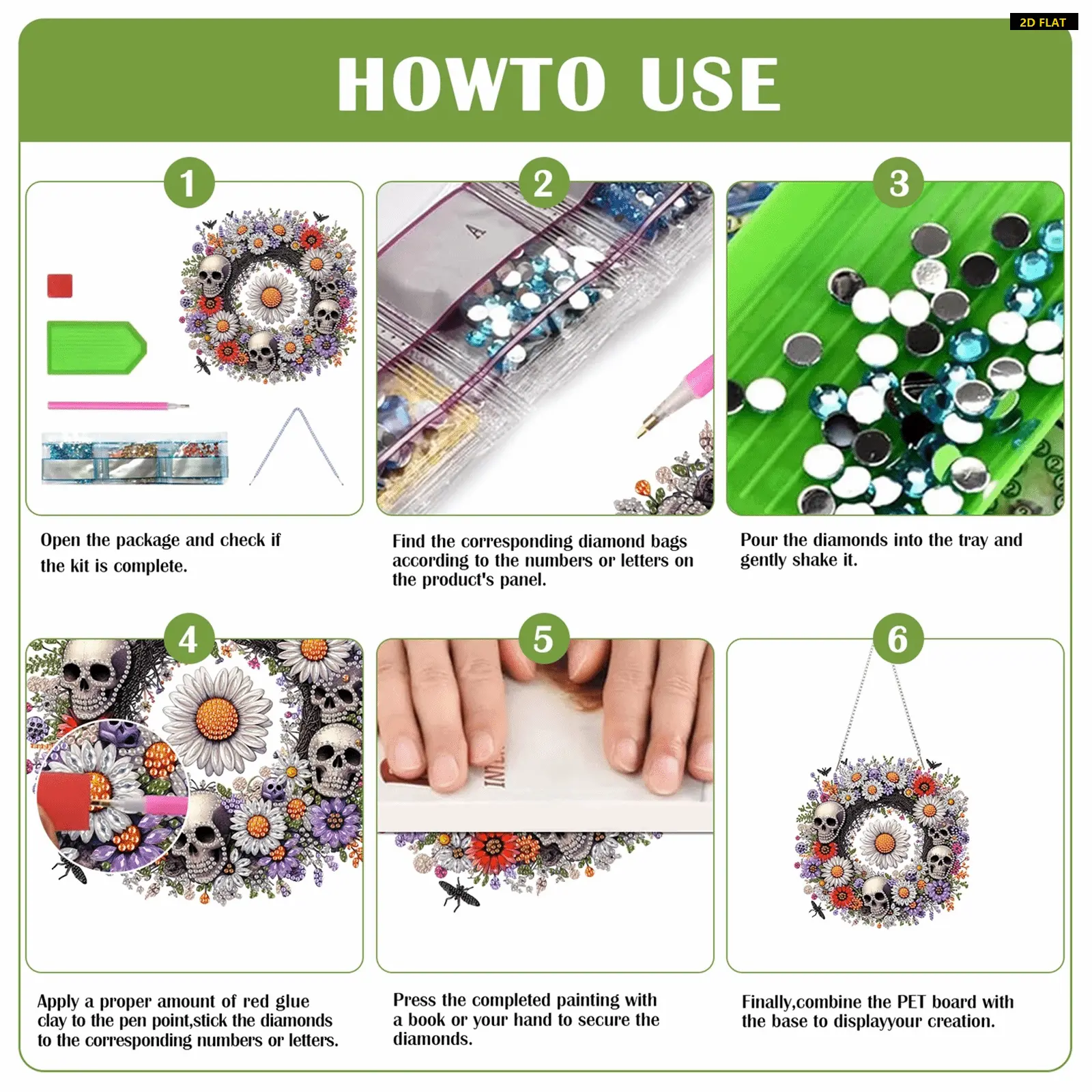 2D FLAT

HOWTO USE

1

Open the package and check if the kit is complete.

2

A

Find the corresponding diamond bags according to the numbers or letters on the product's panel.

3

Pour the diamonds into the tray and gently shake it.

4

Apply a proper amount of red glue clay to the pen point,stick the diamonds to the corresponding numbers or letters.

5

Press the completed painting with a book or your hand to secure the diamonds.

6

Finally,combine the PET board with the base to displayyour creation.