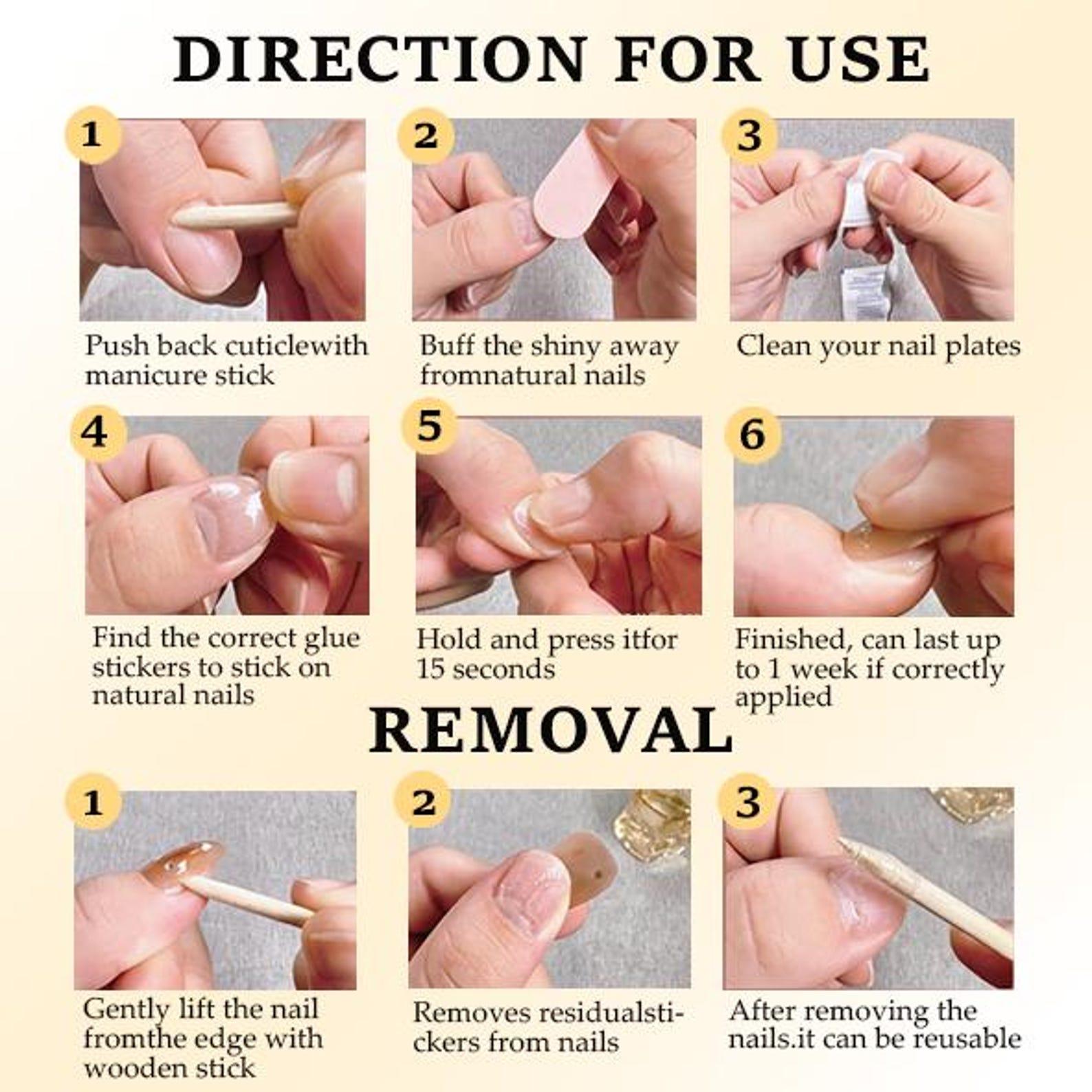 DIRECTION FOR USE

1

Push back cuticlewith manicure stick

2

Buff the shiny away fromnatural nails

3

Clean your nail plates

4

Find the correct glue stickers to stick on natural nails

5

Hold and press itfor 15 seconds

6

Finished, can last up to 1 week if correctly applied

REMOVAL

1

Gently lift the nail fromthe edge with wooden stick

2

Removes residualstickers from nails

3

After removing the nails.it can be reusable