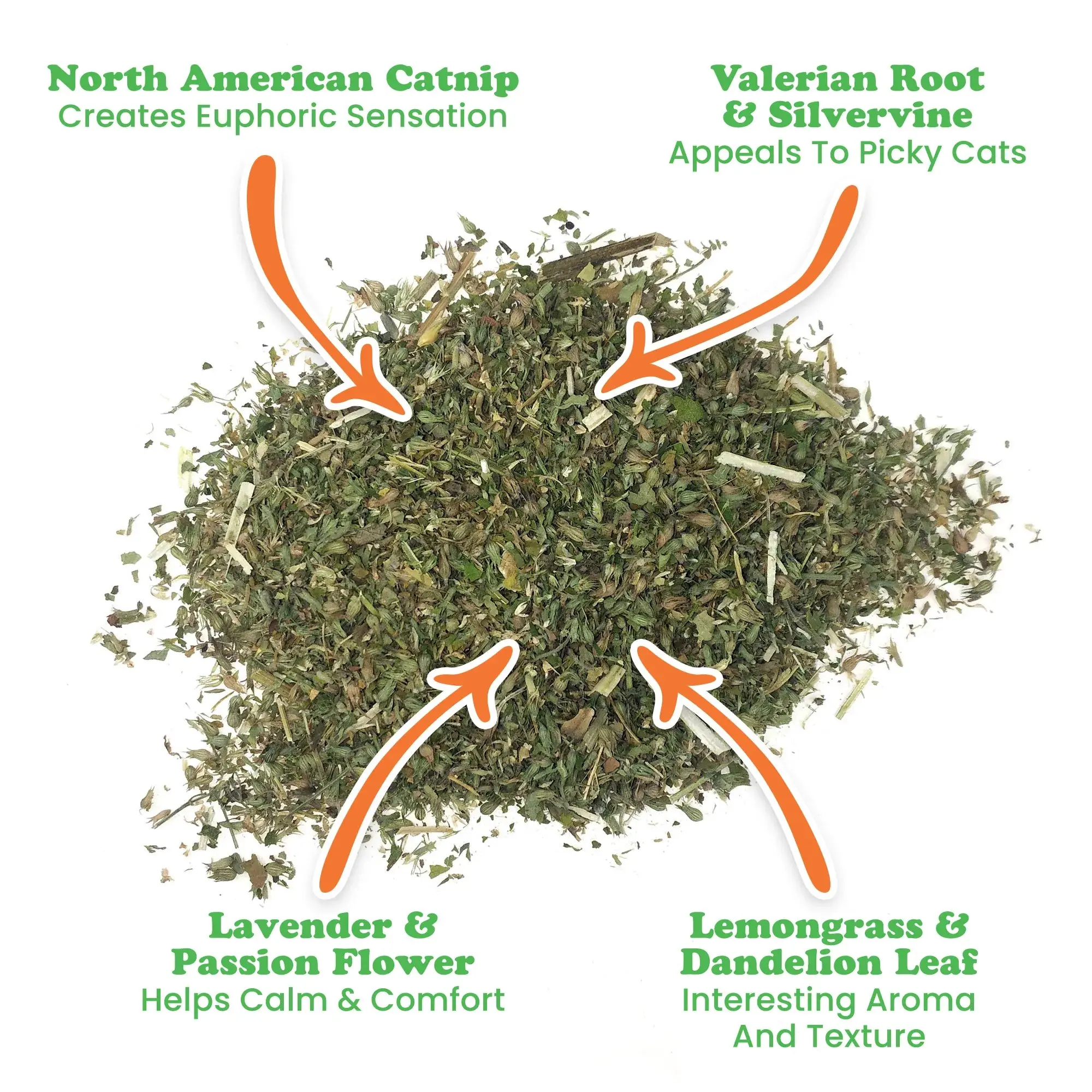 North American Catnip
Creates Euphoric Sensation

Valerian Root & Silvervine
Appeals To Picky Cats

Lavender & Passion Flower
Helps Calm & Comfort

Lemongrass & Dandelion Leaf
Interesting Aroma And Texture