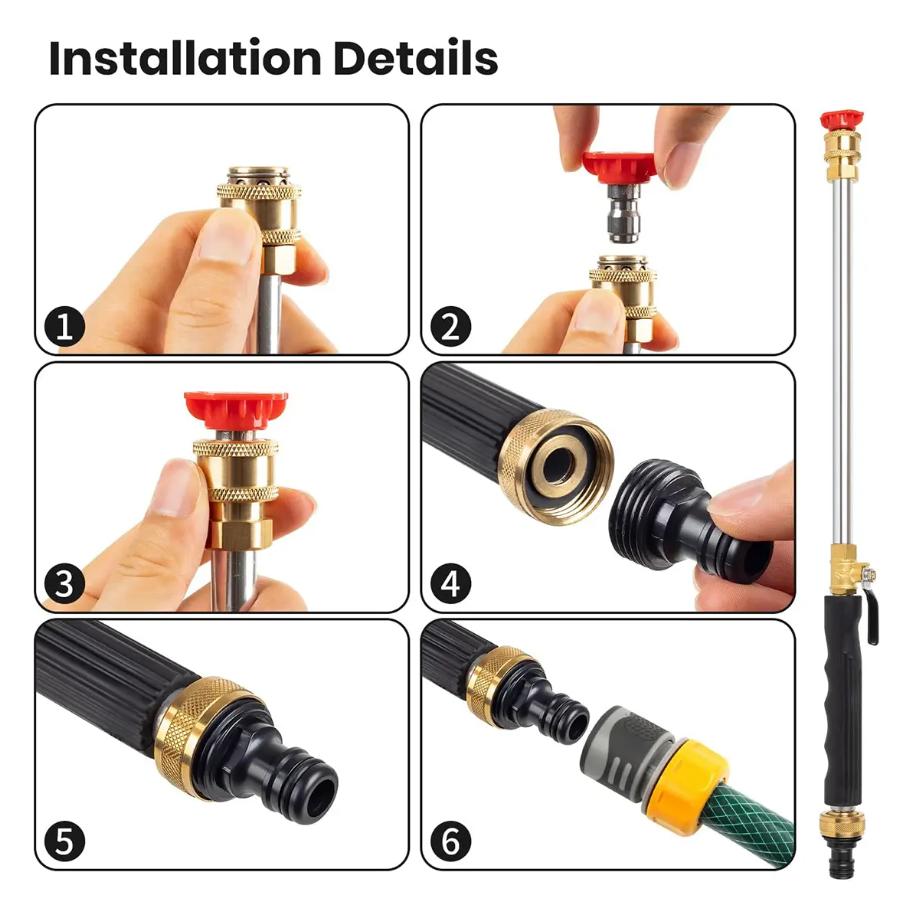 Installation Details

1

2

3

4

5

6