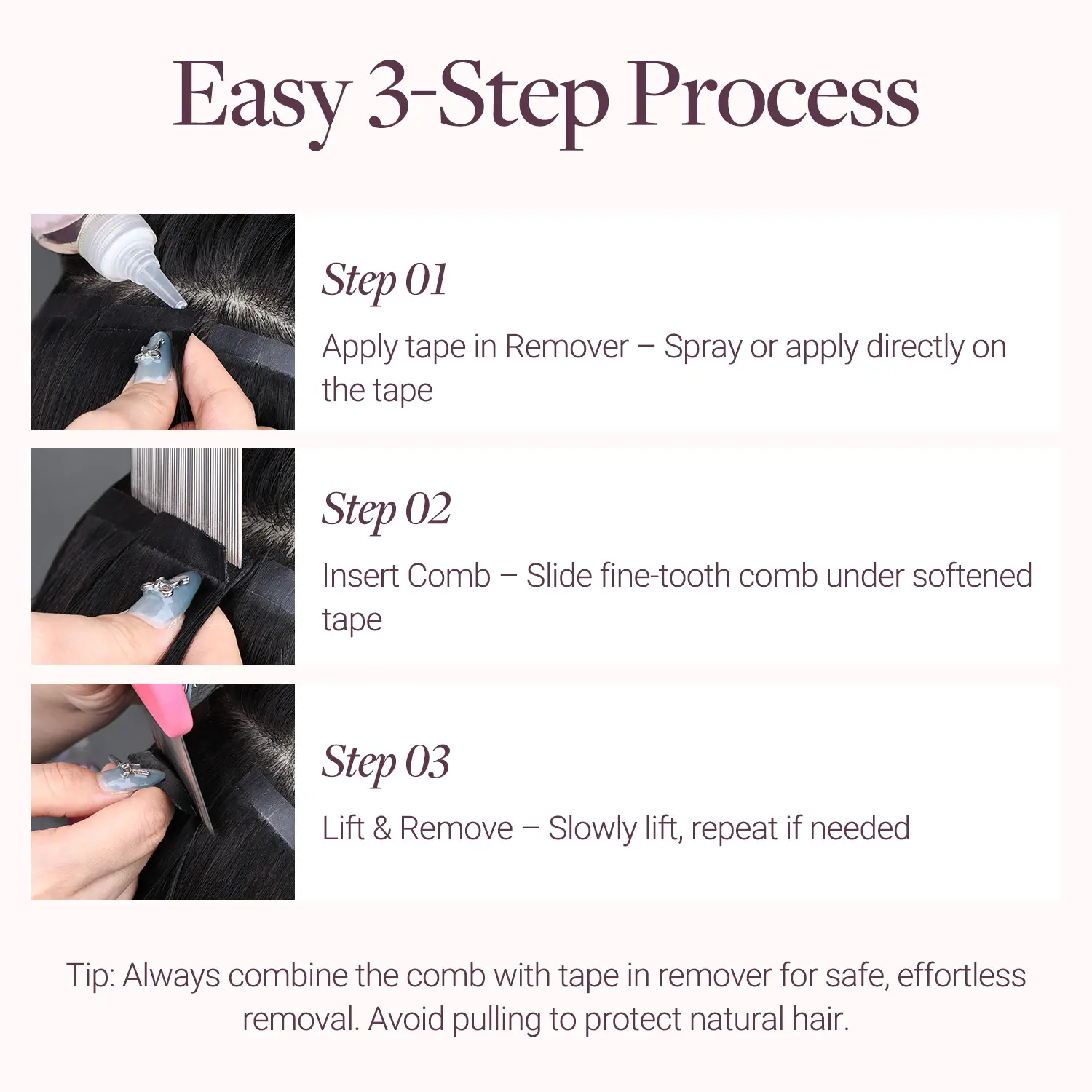 Easy 3-Step Process

Step 01

Apply tape in Remover – Spray or apply directly on the tape

Step 02

Insert Comb – Slide fine-tooth comb under softened tape

Step 03

Lift & Remove – Slowly lift, repeat if needed

Tip: Always combine the comb with tape in remover for safe, effortless removal. Avoid pulling to protect natural hair.