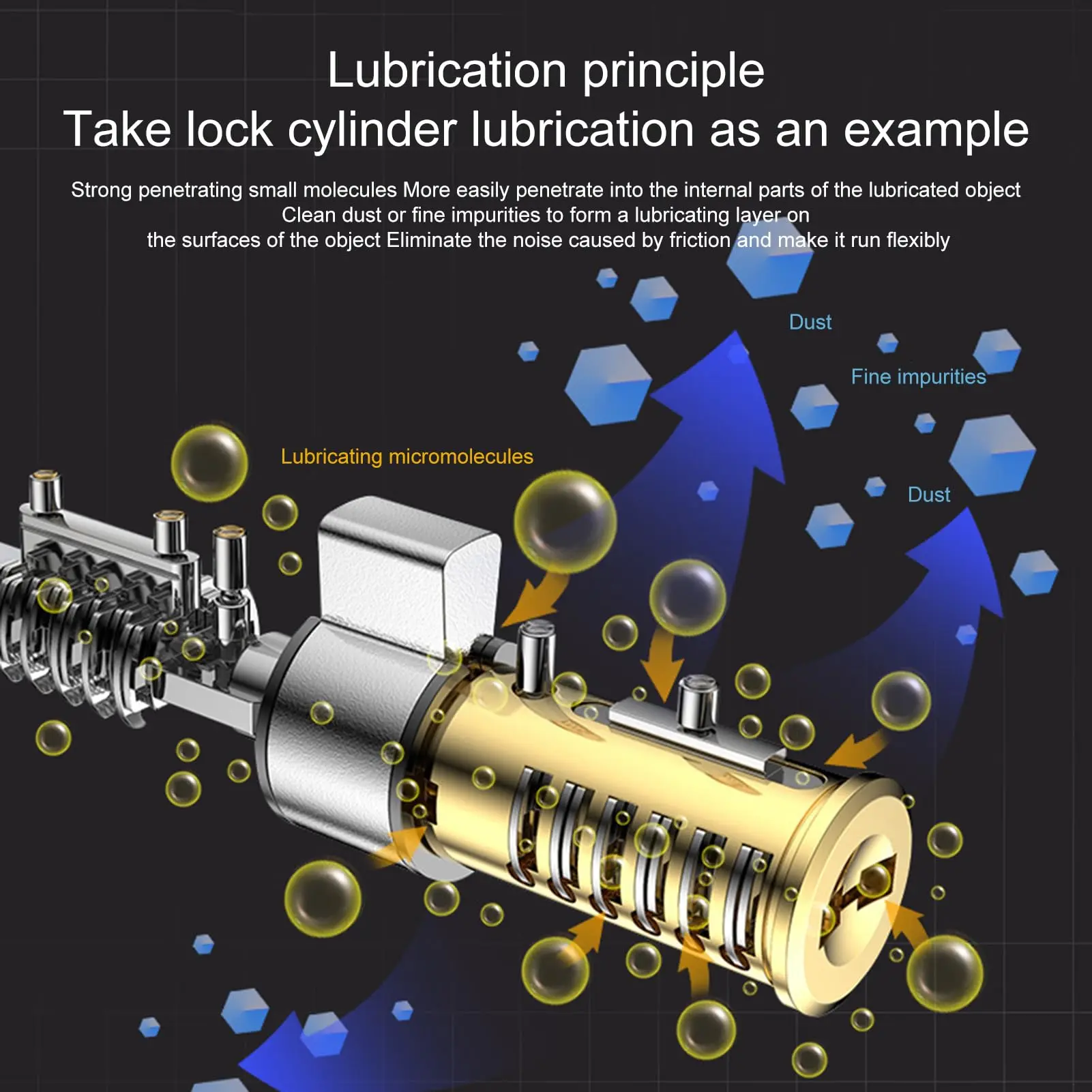 Lubrication principle
Take lock cylinder lubrication as an example

Strong penetrating small molecules More easily penetrate into the internal parts of the lubricated object
Clean dust or fine impurities to form a lubricating layer on
the surfaces of the object Eliminate the noise caused by friction and make it run flexibly

Dust

Fine impurities

Lubricating micromolecules

Dust