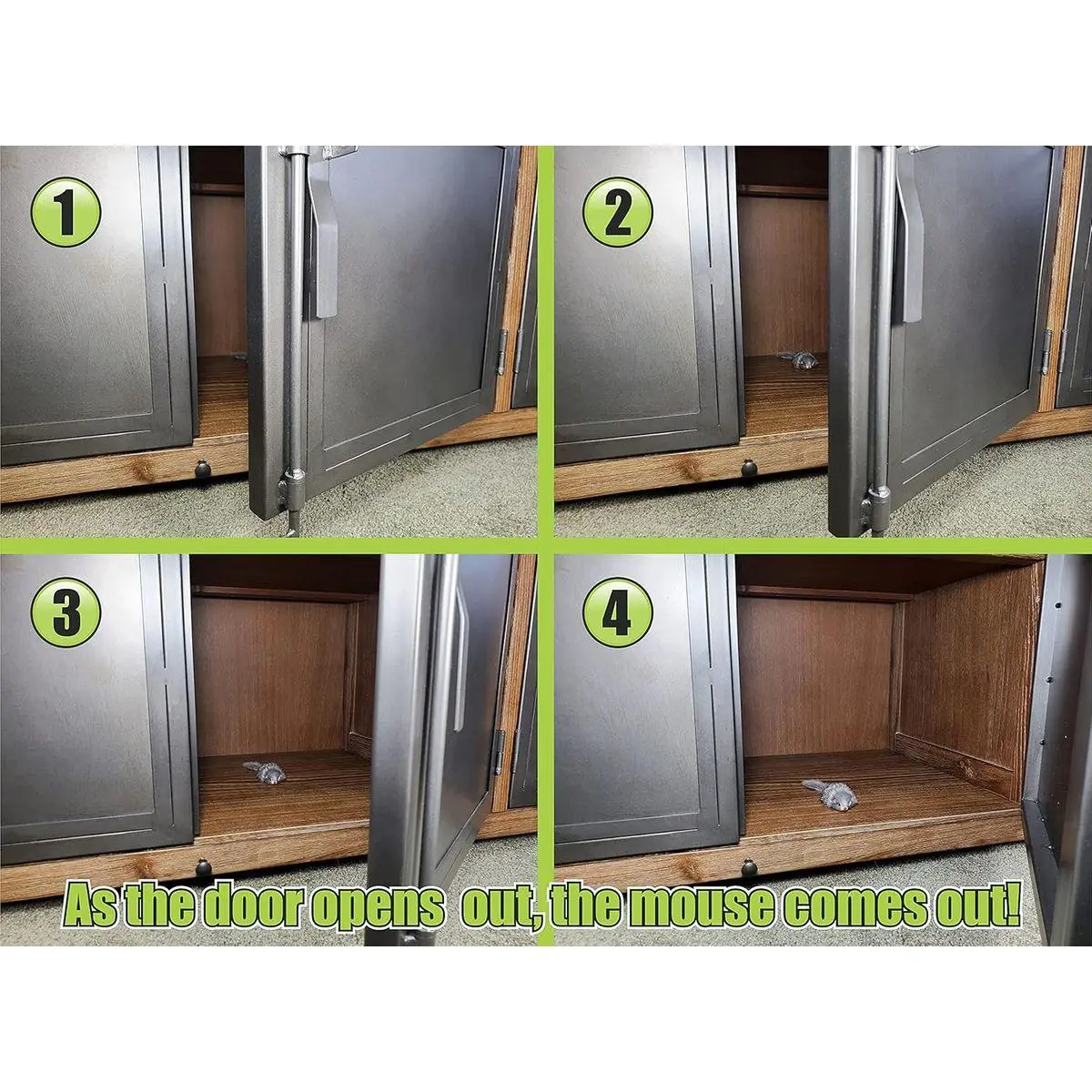 1

2

3

4

As the door opens out, the mouse comes out!