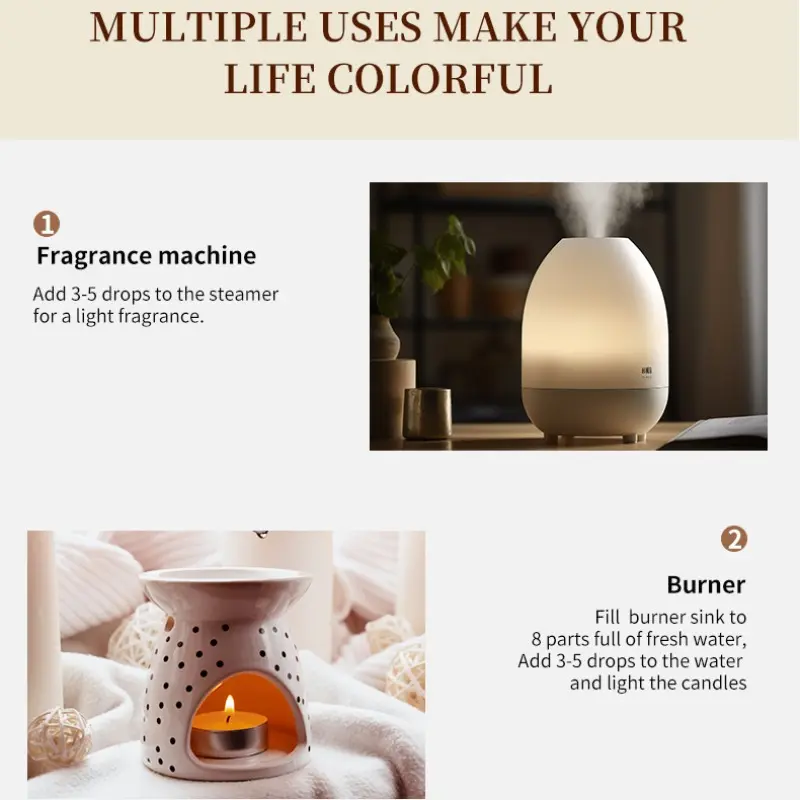 MULTIPLE USES MAKE YOUR LIFE COLORFUL

1
Fragrance machine
Add 3-5 drops to the steamer for a light fragrance.

2
Burner
Fill burner sink to 8 parts full of fresh water, Add 3-5 drops to the water and light the candles