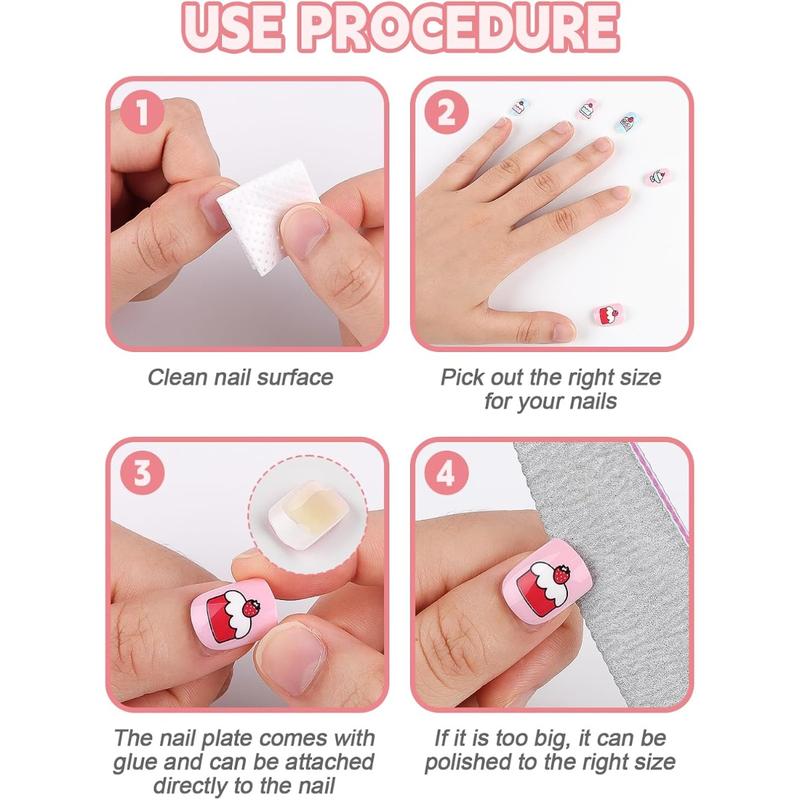 USE PROCEDURE

1

Clean nail surface

2

Pick out the right size for your nails

3

The nail plate comes with glue and can be attached directly to the nail

4

If it is too big, it can be polished to the right size