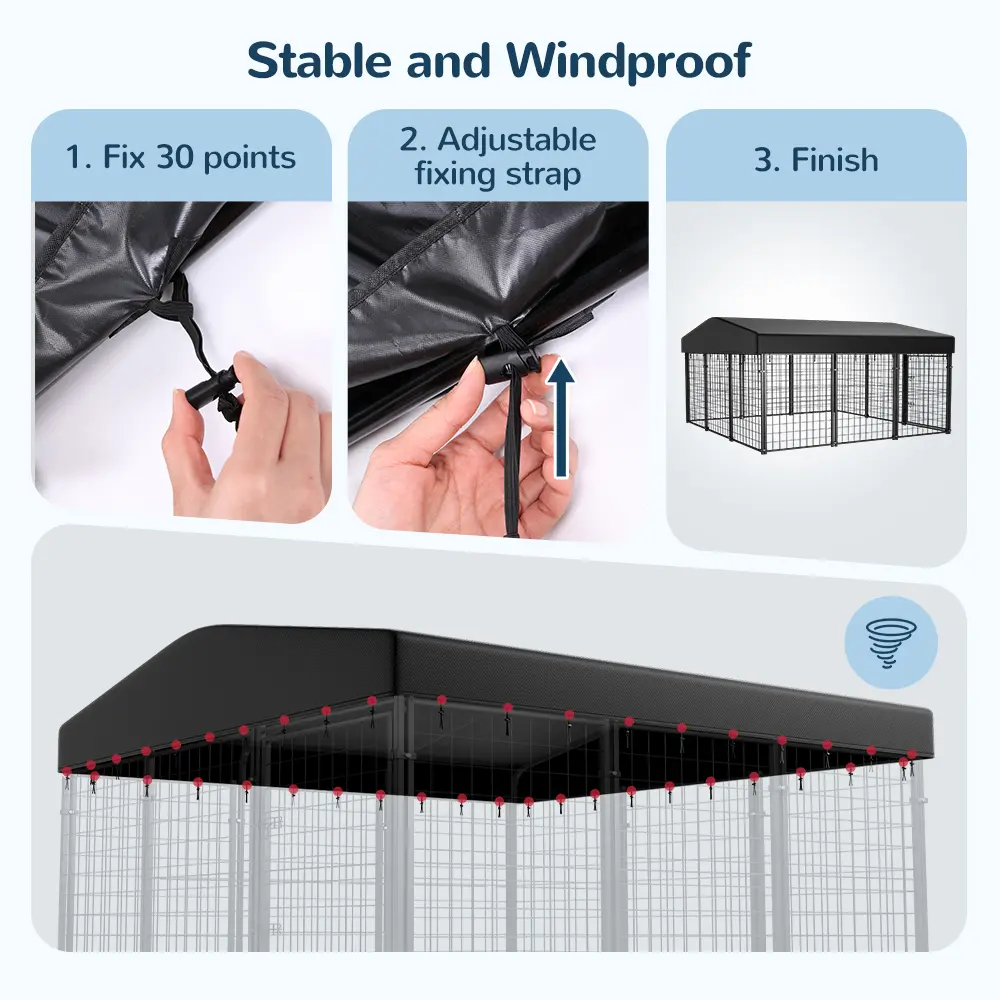 Stable and Windproof

1. Fix 30 points

2. Adjustable fixing strap

3. Finish