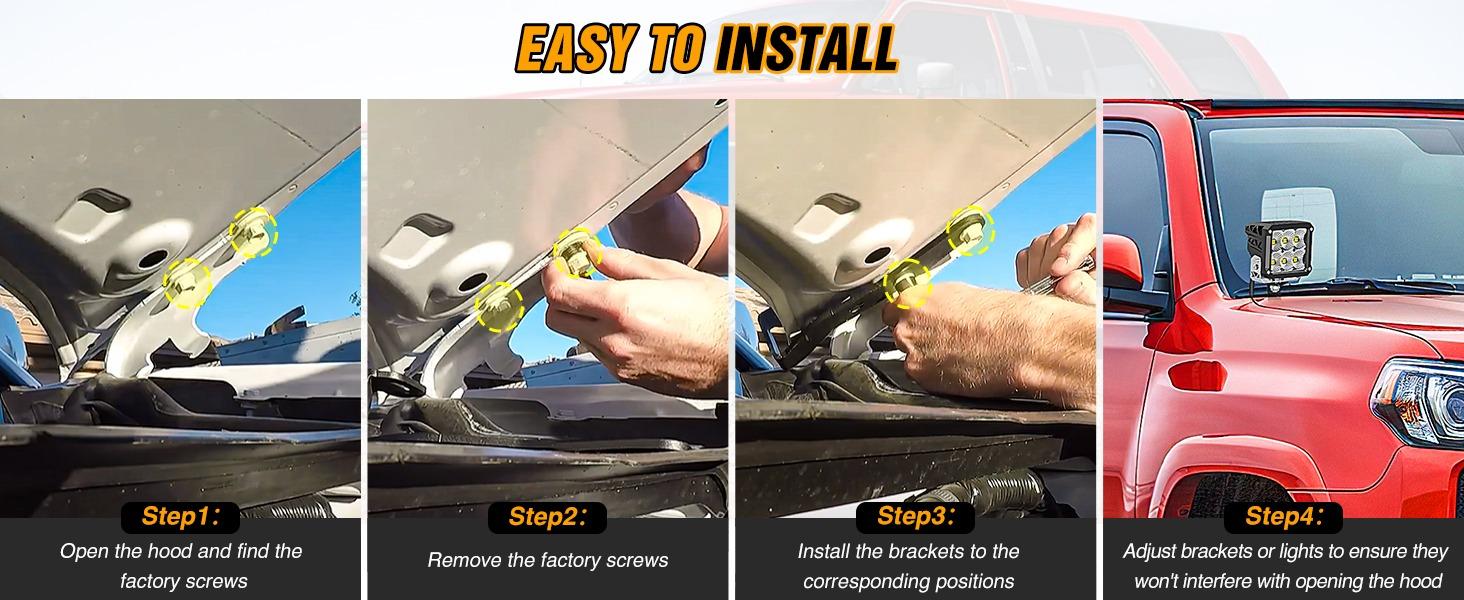 EASY TO INSTALL

Step1:
Open the hood and find the factory screws

Step2:
Remove the factory screws

Step3:
Install the brackets to the corresponding positions

Step4:
Adjust brackets or lights to ensure they won't interfere with opening the hood