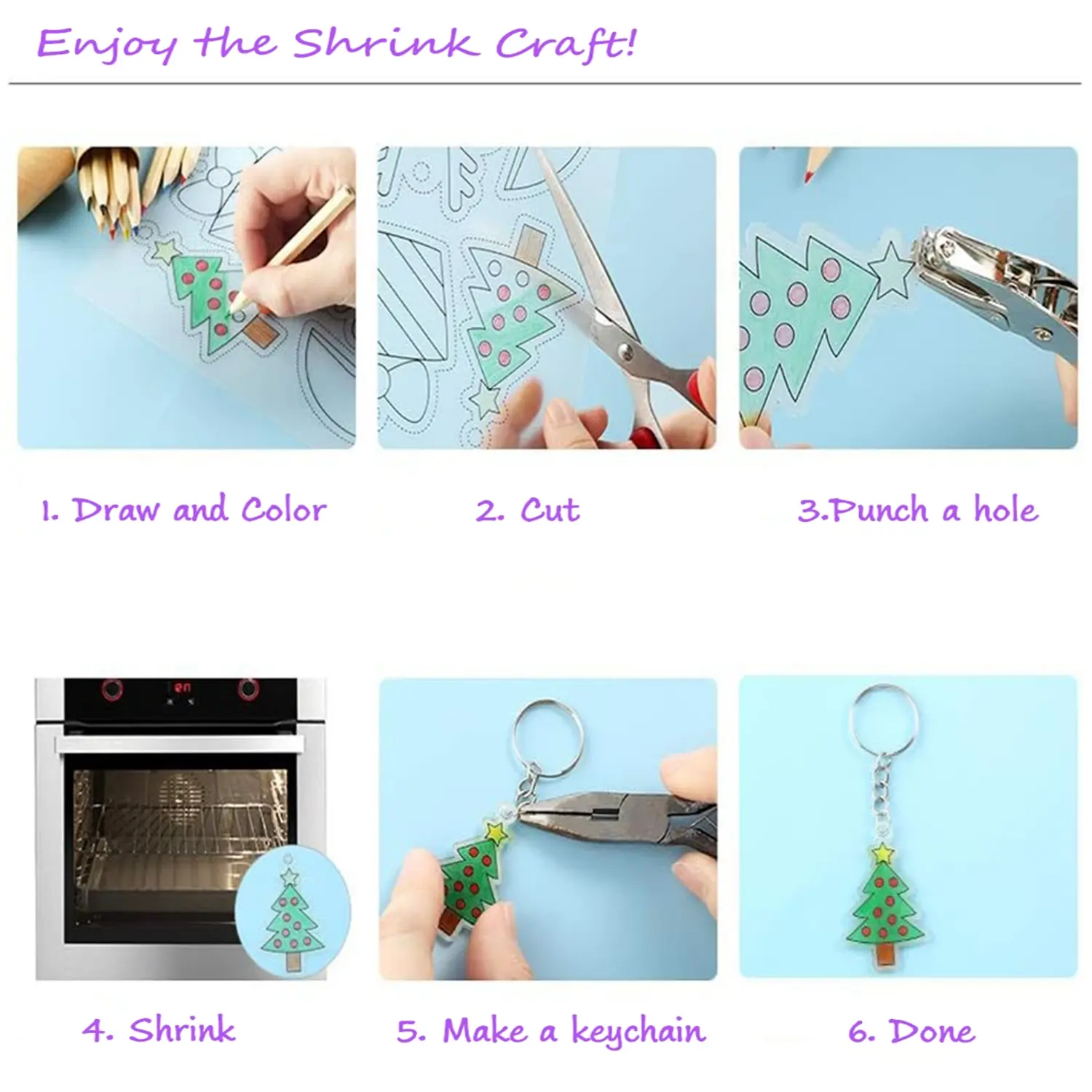 Enjoy the Shrink Craft!

1. Draw and Color

2. Cut

3.Punch a hole

4. Shrink

5. Make a keychain

6. Done