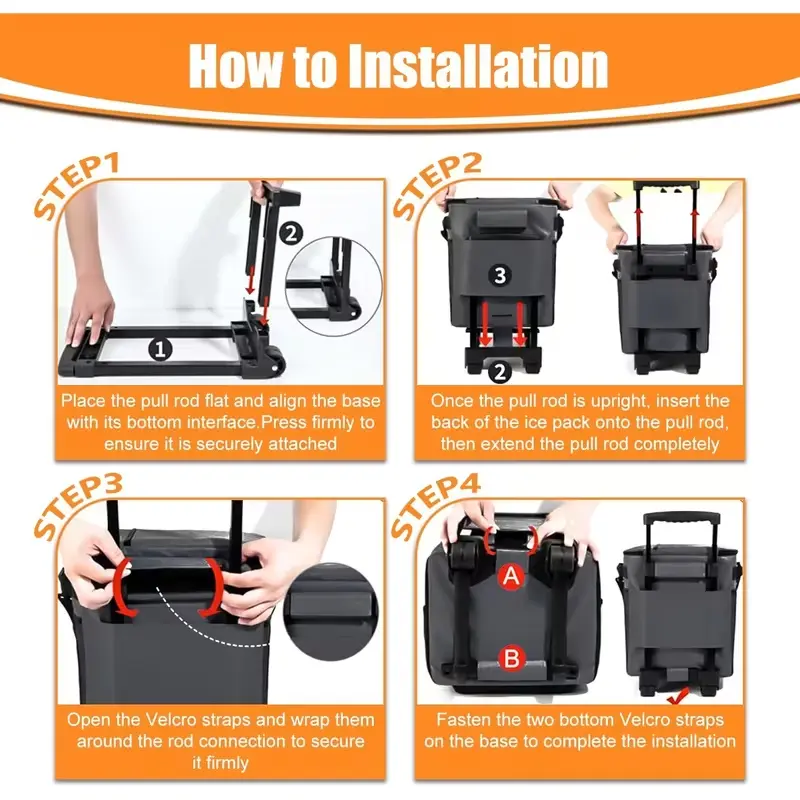 How to Installation

STEP1

2

1

Place the pull rod flat and align the base with its bottom interface.Press firmly to ensure it is securely attached

STEP2

3

2

Once the pull rod is upright, insert the back of the ice pack onto the pull rod, then extend the pull rod completely

STEP3

Open the Velcro straps and wrap them around the rod connection to secure it firmly

STEP4

A

B

Fasten the two bottom Velcro straps on the base to complete the installation