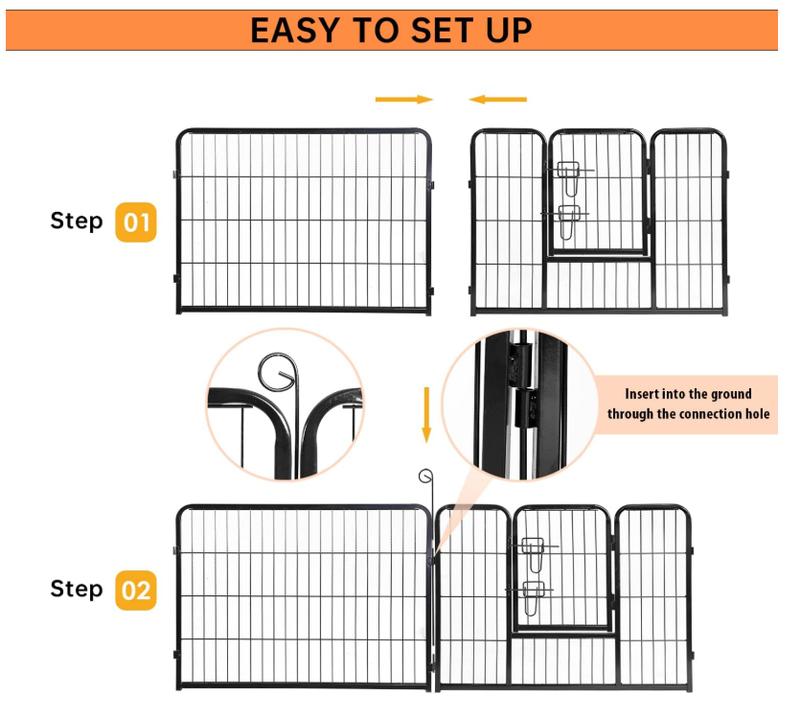 EASY TO SET UP

Step 01

Insert into the ground through the connection hole

Step 02