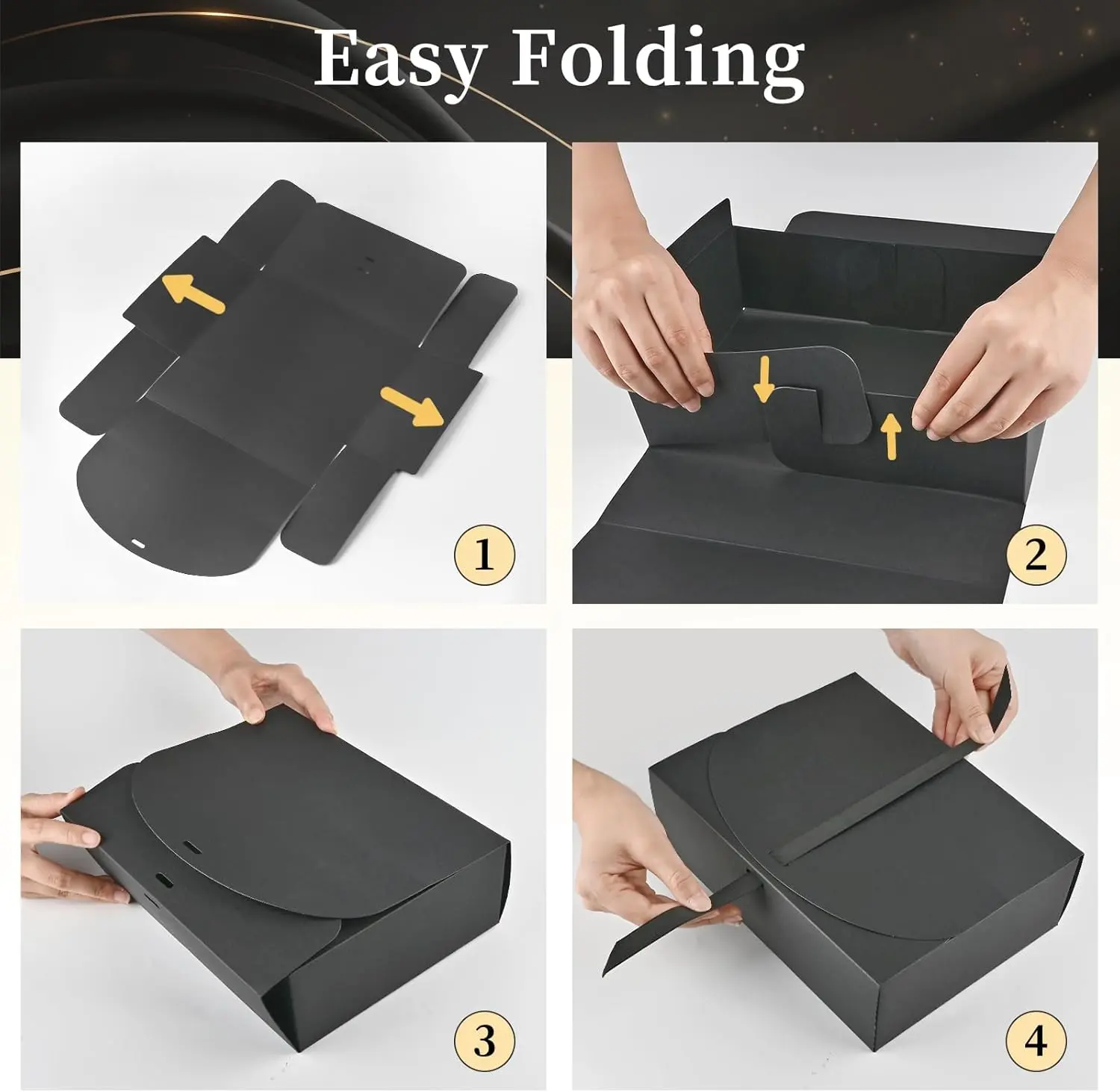 Easy Folding

1

2

3

4