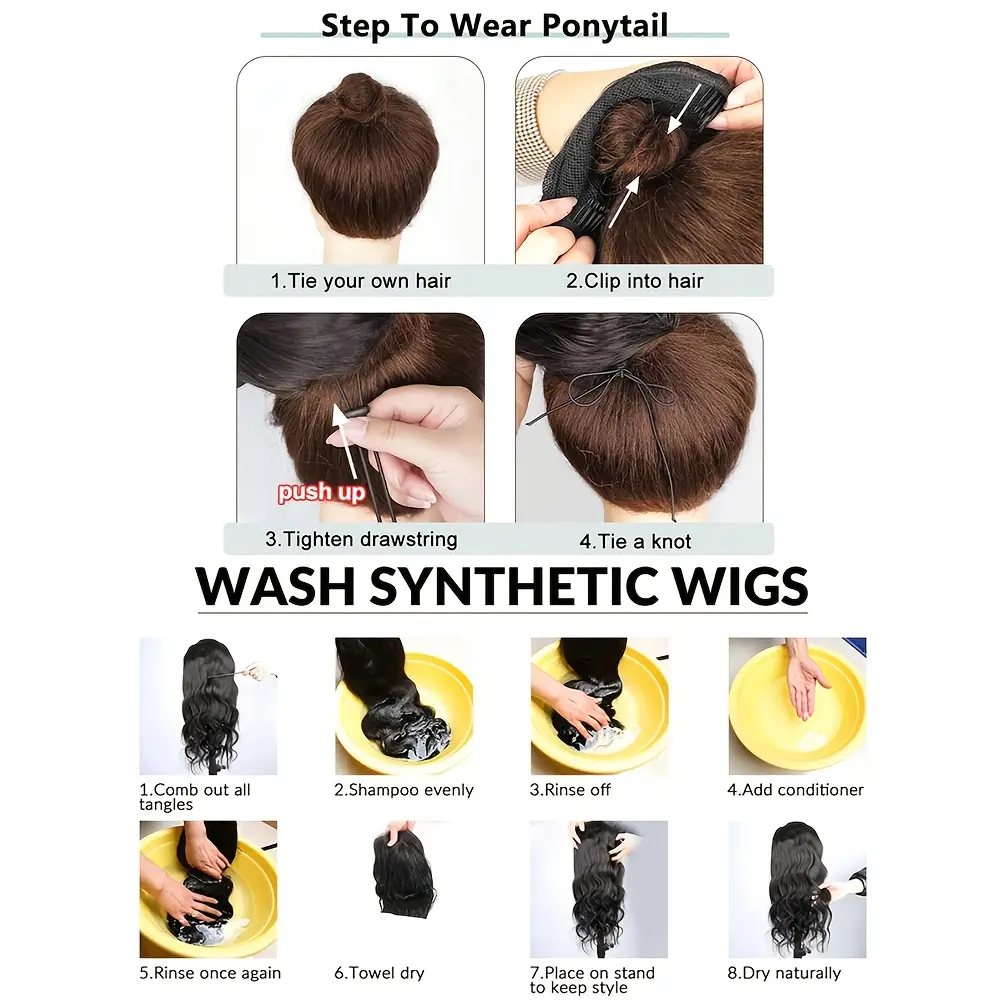 Step To Wear Ponytail

1.Tie your own hair

2.Clip into hair

push up

3.Tighten drawstring

4.Tie a knot

WASH SYNTHETIC WIGS

1.Comb out all tangles

2.Shampoo evenly

3.Rinse off

4.Add conditioner

5.Rinse once again

6.Towel dry

7.Place on stand to keep style

8.Dry naturally