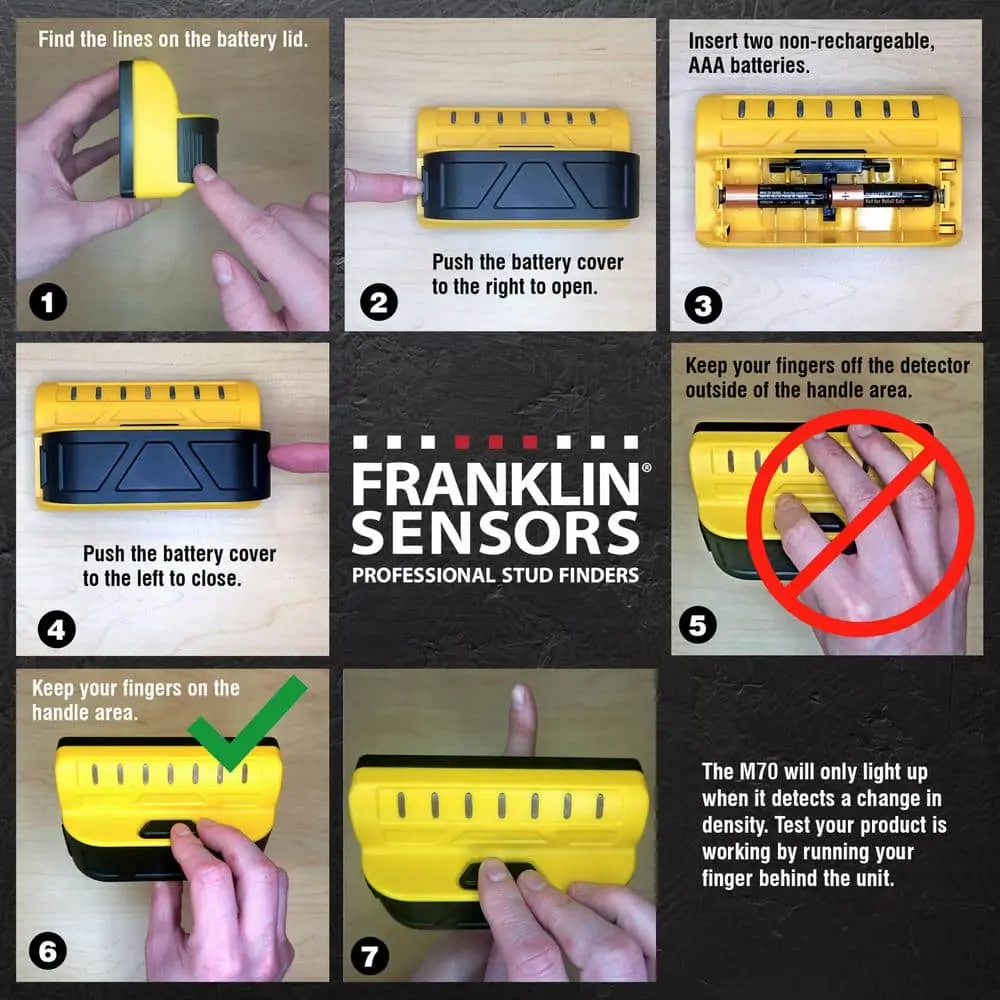 Find the lines on the battery lid.

1

Push the battery cover to the right to open.

2

Insert two non-rechargeable, AAA batteries.

3

Push the battery cover to the left to close.

4

FRANKLIN® SENSORS
PROFESSIONAL STUD FINDERS

Keep your fingers off the detector outside of the handle area.

5

Keep your fingers on the handle area.

6

7

The M70 will only light up when it detects a change in density. Test your product is working by running your finger behind the unit.