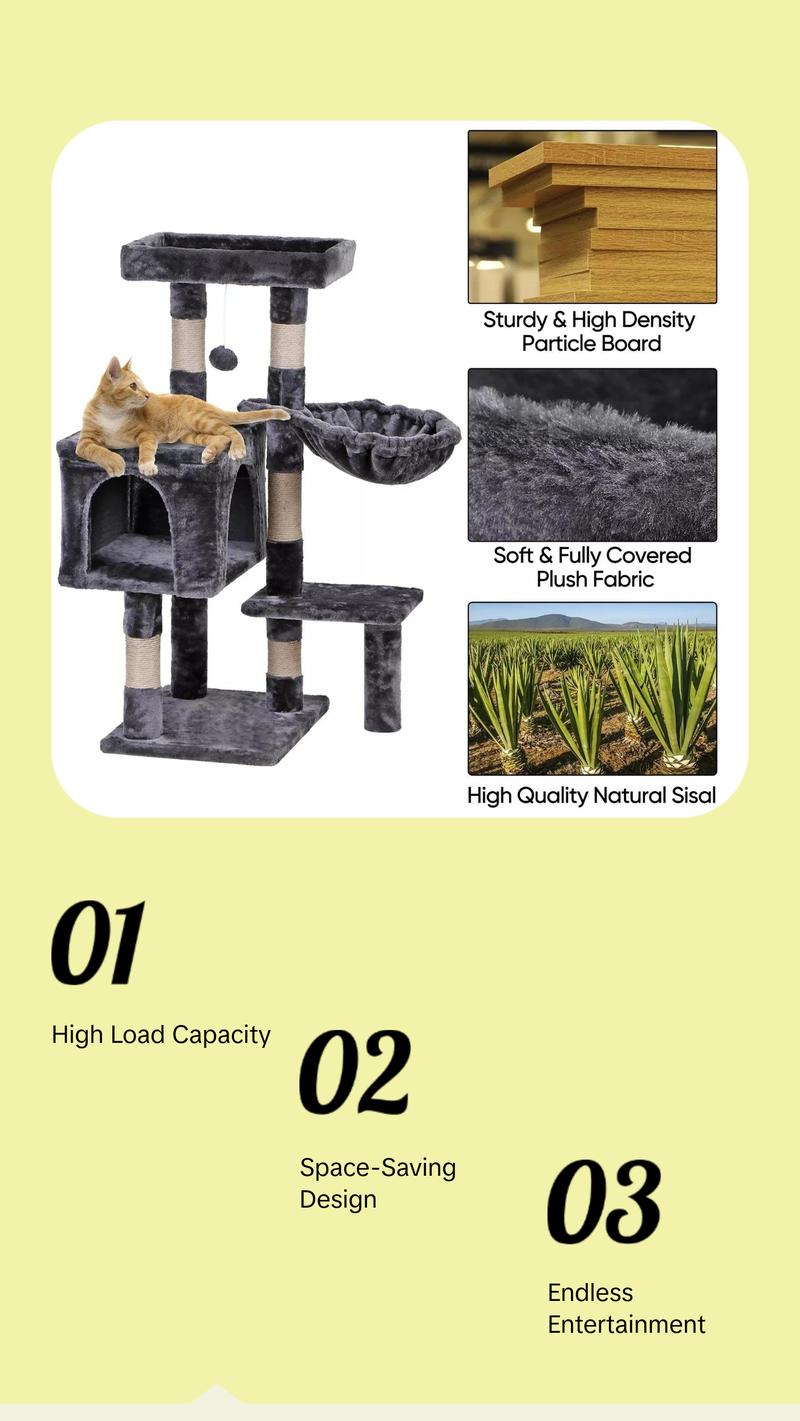 Sturdy & High Density Particle Board

Soft & Fully Covered Plush Fabric

High Quality Natural Sisal

01

High Load Capacity

02

Space-Saving Design

03

Endless Entertainment