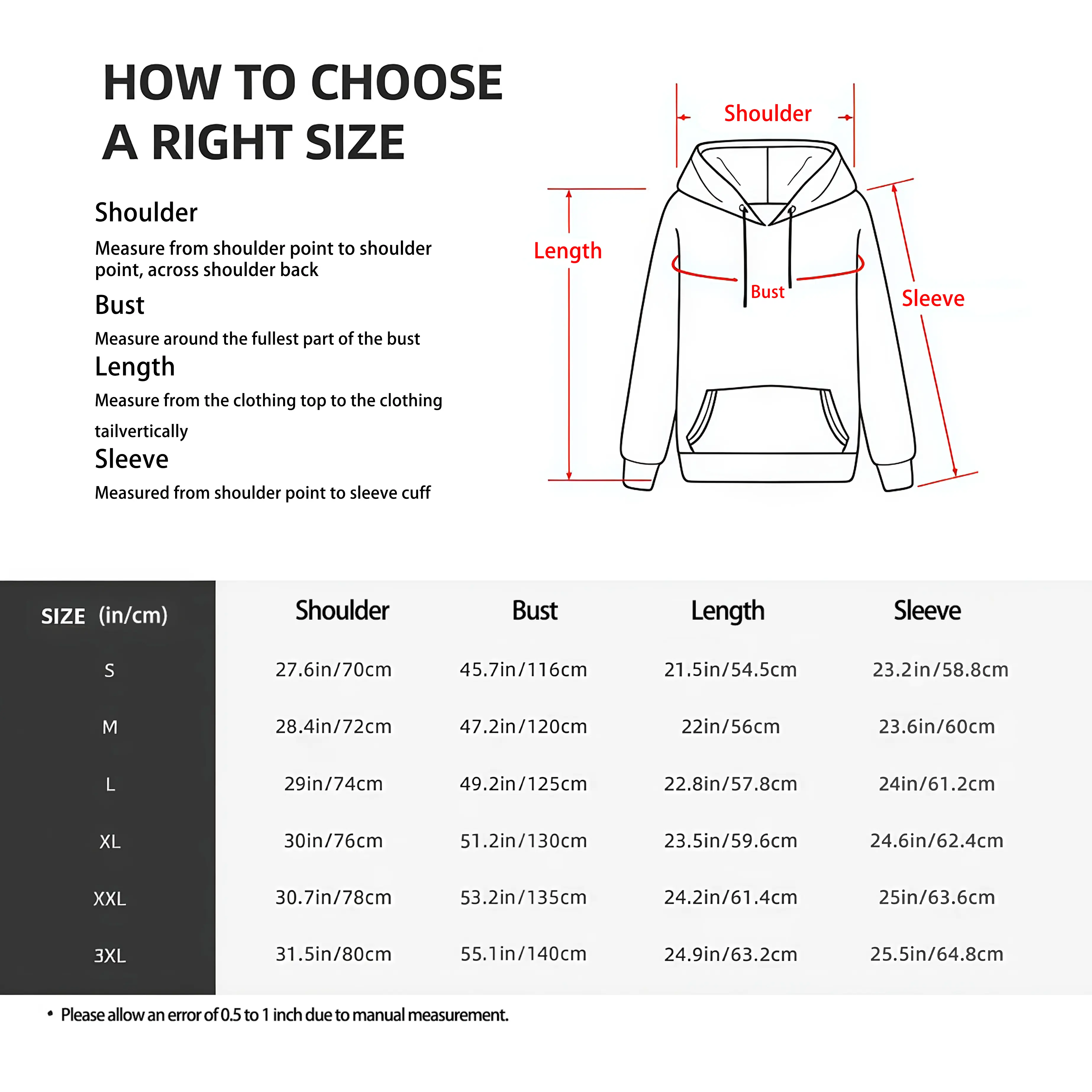 HOW TO CHOOSE A RIGHT SIZE

Shoulder

Measure from shoulder point to shoulder point, across shoulder back

Bust

Measure around the fullest part of the bust

Length

Measure from the clothing top to the clothing tailvertically

Sleeve

Measured from shoulder point to sleeve cuff

Shoulder

Length

Bust

Sleeve

| SIZE (in/cm) | Shoulder | Bust | Length | Sleeve |
|---|---|---|---|---|
| S | 27.6in/70cm | 45.7in/116cm | 21.5in/54.5cm | 23.2in/58.8cm |
| M | 28.4in/72cm | 47.2in/120cm | 22in/56cm | 23.6in/60cm |
| L | 29in/74cm | 49.2in/125cm | 22.8in/57.8cm | 24in/61.2cm |
| XL | 30in/76cm | 51.2in/130cm | 23.5in/59.6cm | 24.6in/62.4cm |
| XXL | 30.7in/78cm | 53.2in/135cm | 24.2in/61.4cm | 25in/63.6cm |
| 3XL | 31.5in/80cm | 55.1in/140cm | 24.9in/63.2cm | 25.5in/64.8cm |

• Please allow an error of 0.5 to 1 inch due to manual measurement.