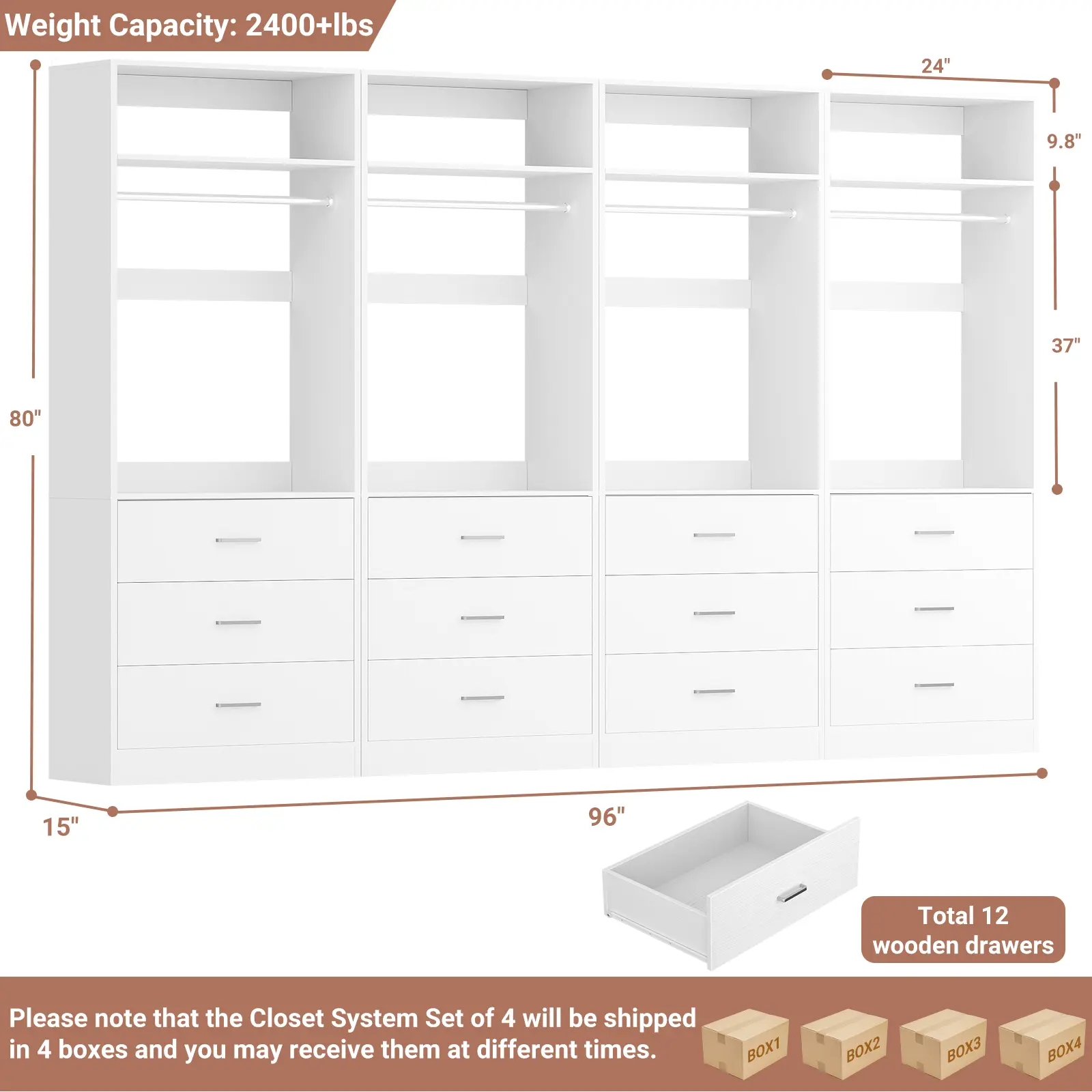 Weight Capacity: 2400+lbs

24"

9.8"

37"

80"

15"

96"

Total 12 wooden drawers

Please note that the Closet System Set of 4 will be shipped in 4 boxes and you may receive them at different times.

BOX1

BOX2

BOX3

BOX4