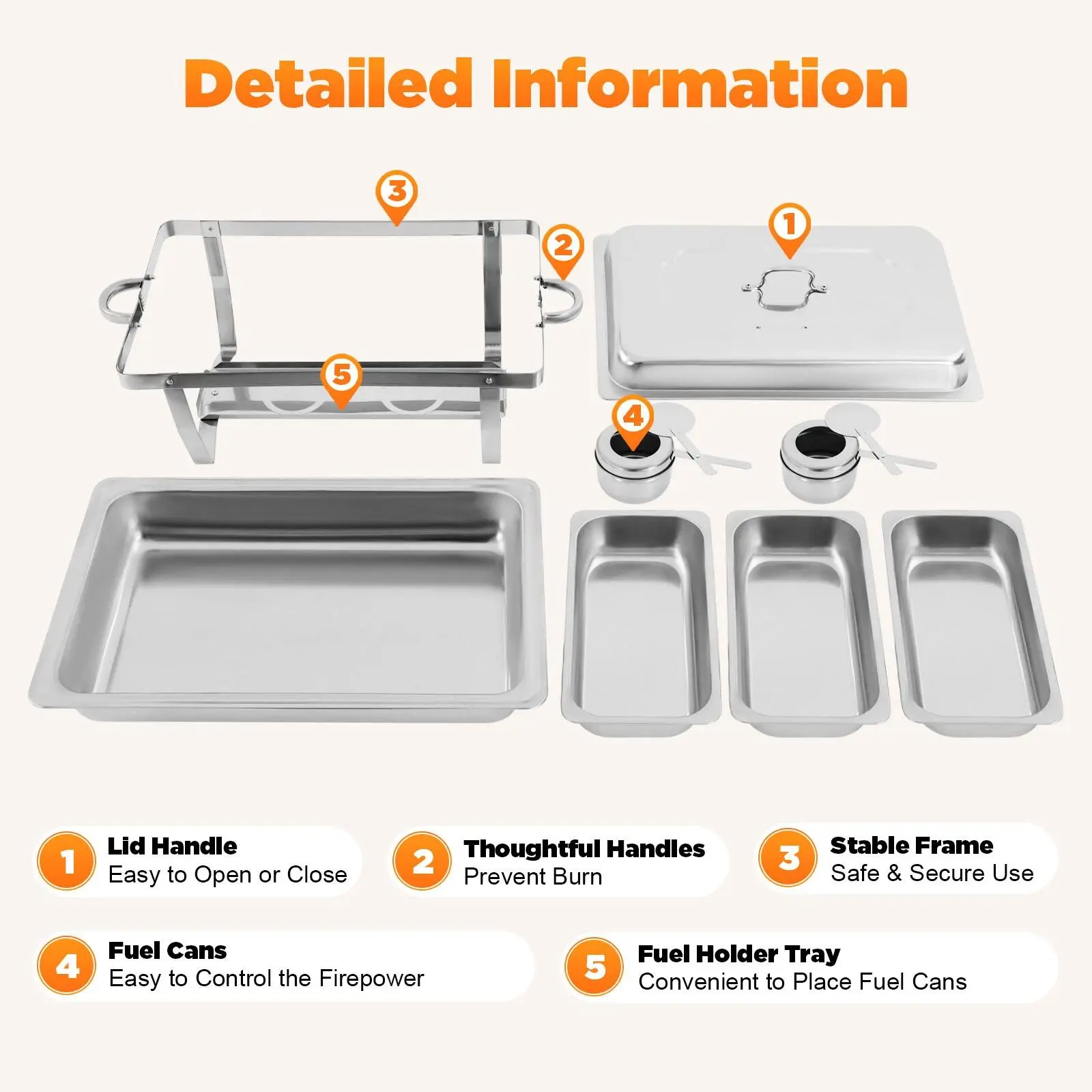 Detailed Information

3

2

1

5

4

1 Lid Handle
Easy to Open or Close

2 Thoughtful Handles
Prevent Burn

3 Stable Frame
Safe & Secure Use

4 Fuel Cans
Easy to Control the Firepower

5 Fuel Holder Tray
Convenient to Place Fuel Cans