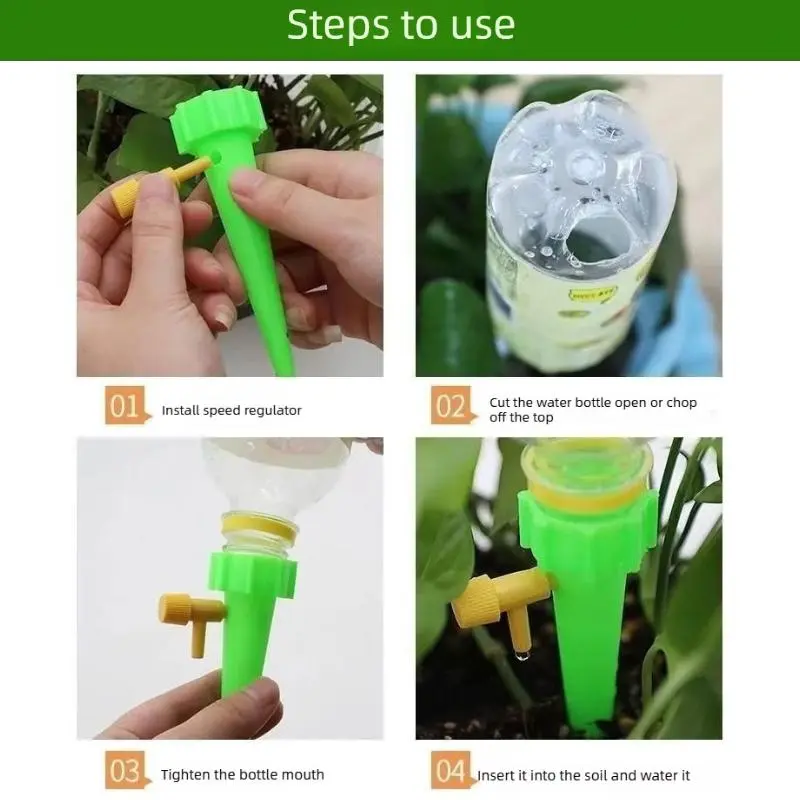 Steps to use

01 Install speed regulator

02 Cut the water bottle open or chop off the top

03 Tighten the bottle mouth

04 Insert it into the soil and water it