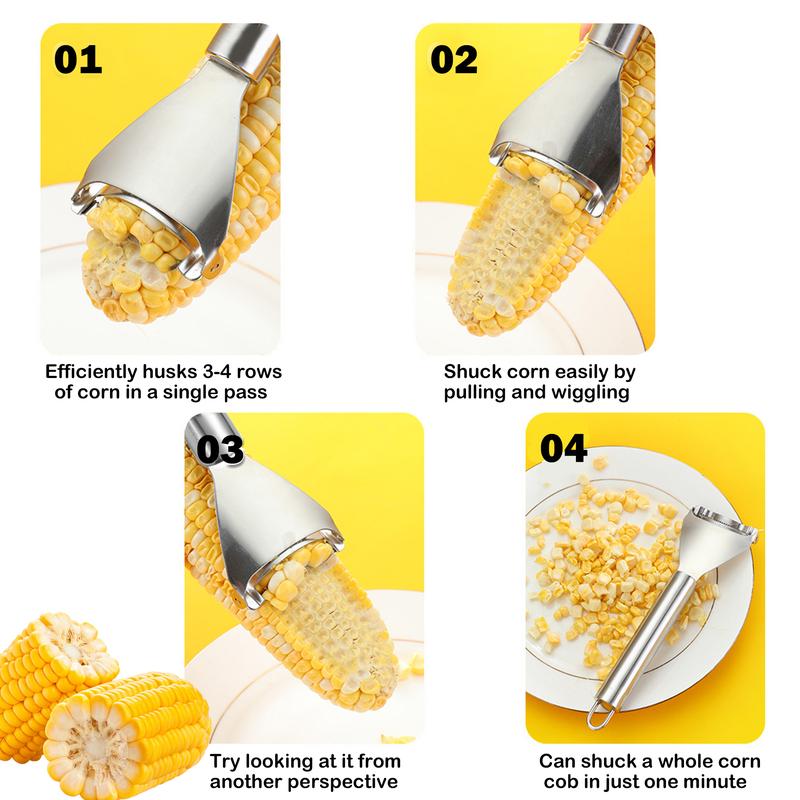 01

Efficiently husks 3-4 rows of corn in a single pass

02

Shuck corn easily by pulling and wiggling

03

Try looking at it from another perspective

04

Can shuck a whole corn cob in just one minute