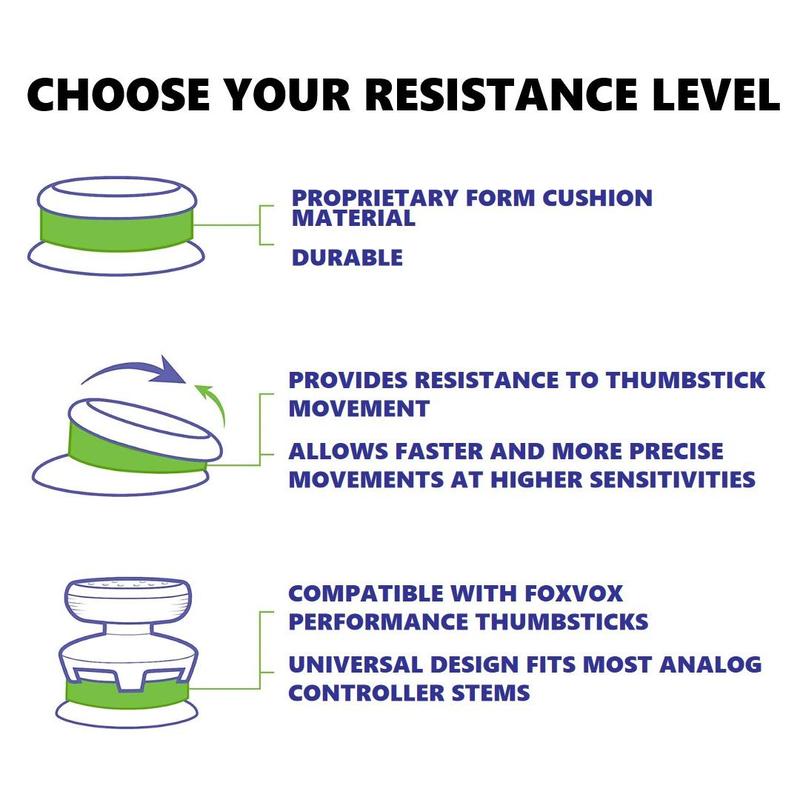 CHOOSE YOUR RESISTANCE LEVEL

PROPRIETARY FORM CUSHION MATERIAL

DURABLE

PROVIDES RESISTANCE TO THUMBSTICK MOVEMENT

ALLOWS FASTER AND MORE PRECISE MOVEMENTS AT HIGHER SENSITIVITIES

COMPATIBLE WITH FOXVOX PERFORMANCE THUMBSTICKS

UNIVERSAL DESIGN FITS MOST ANALOG CONTROLLER STEMS