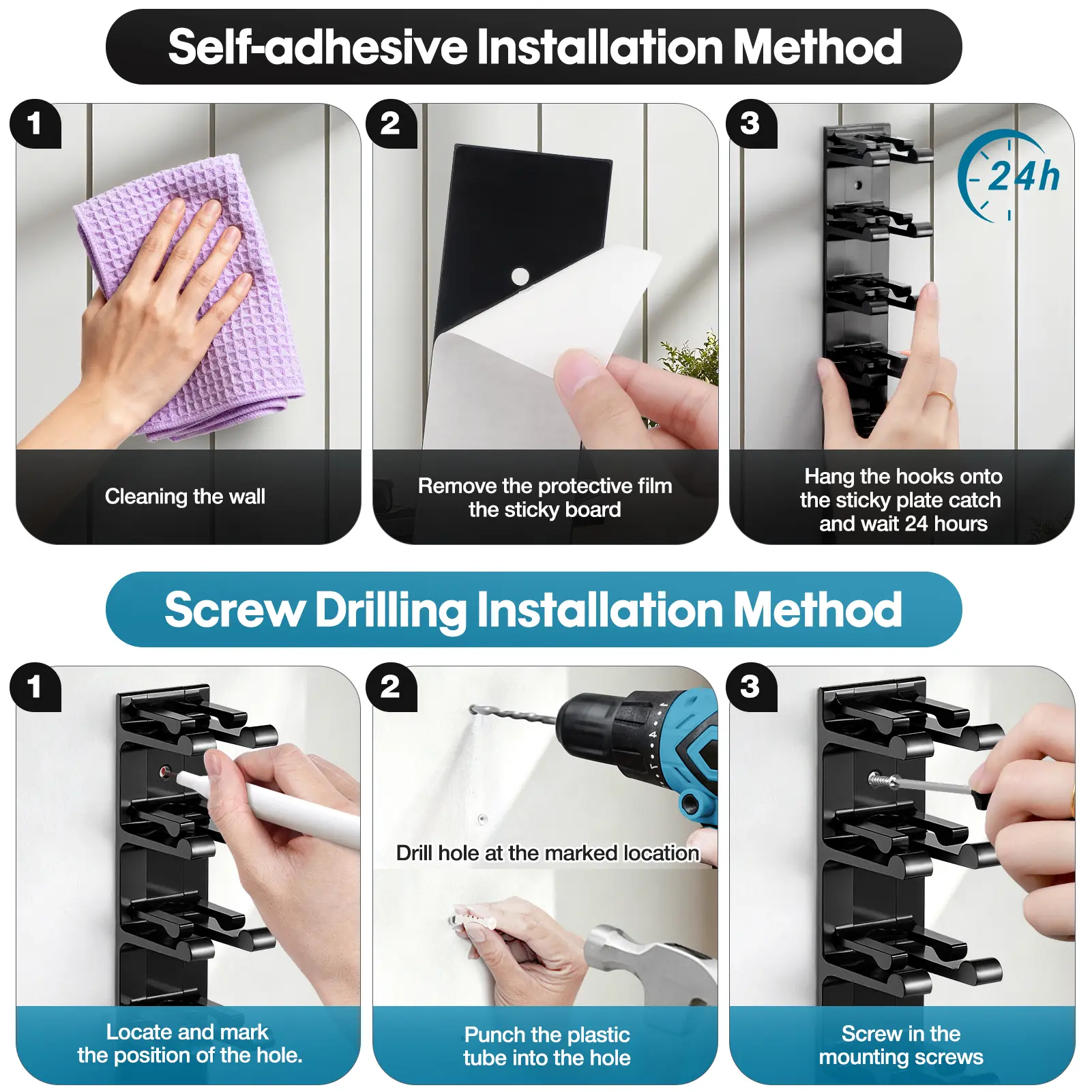 Self-adhesive Installation Method

1
Cleaning the wall

2
Remove the protective film the sticky board

3
24h
Hang the hooks onto the sticky plate catch and wait 24 hours

Screw Drilling Installation Method

1
Locate and mark the position of the hole.

2
Drill hole at the marked location
Punch the plastic tube into the hole

3
Screw in the mounting screws