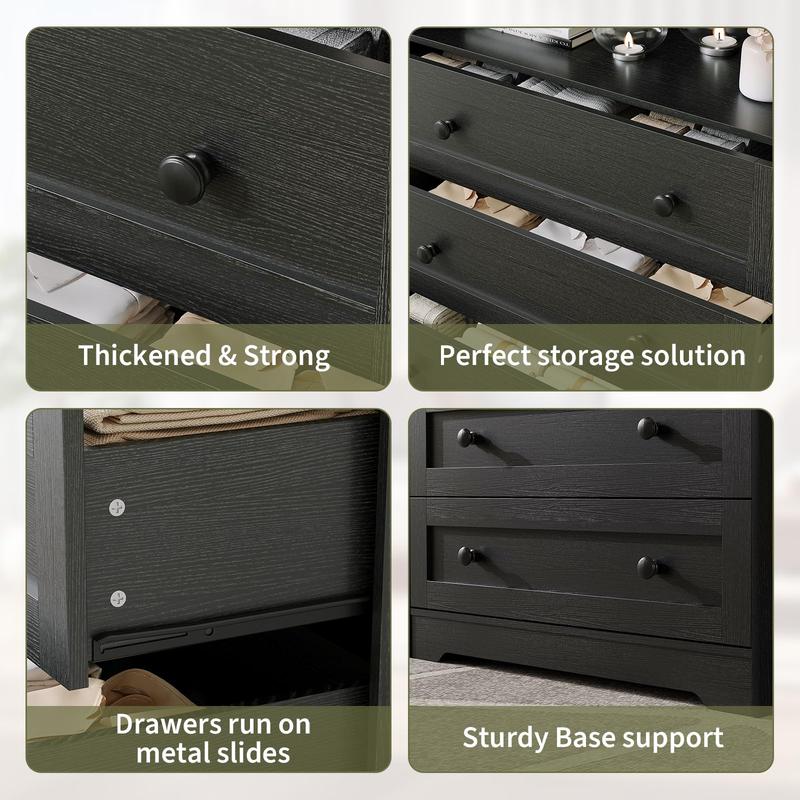 Thickened & Strong

Perfect storage solution

Drawers run on metal slides

Sturdy Base support