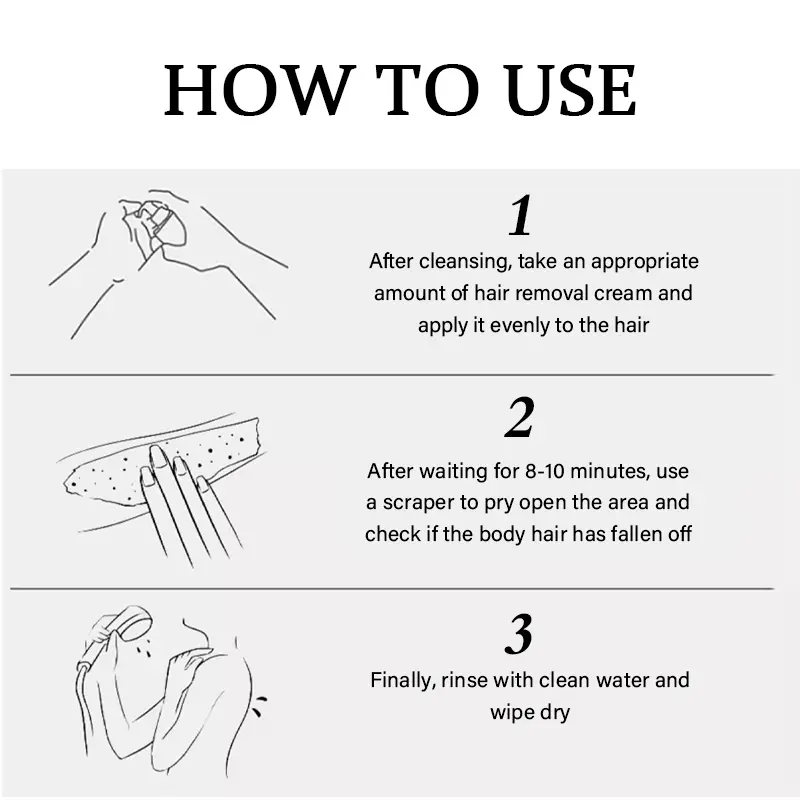 HOW TO USE

1
After cleansing, take an appropriate amount of hair removal cream and apply it evenly to the hair

2
After waiting for 8-10 minutes, use a scraper to pry open the area and check if the body hair has fallen off

3
Finally, rinse with clean water and wipe dry