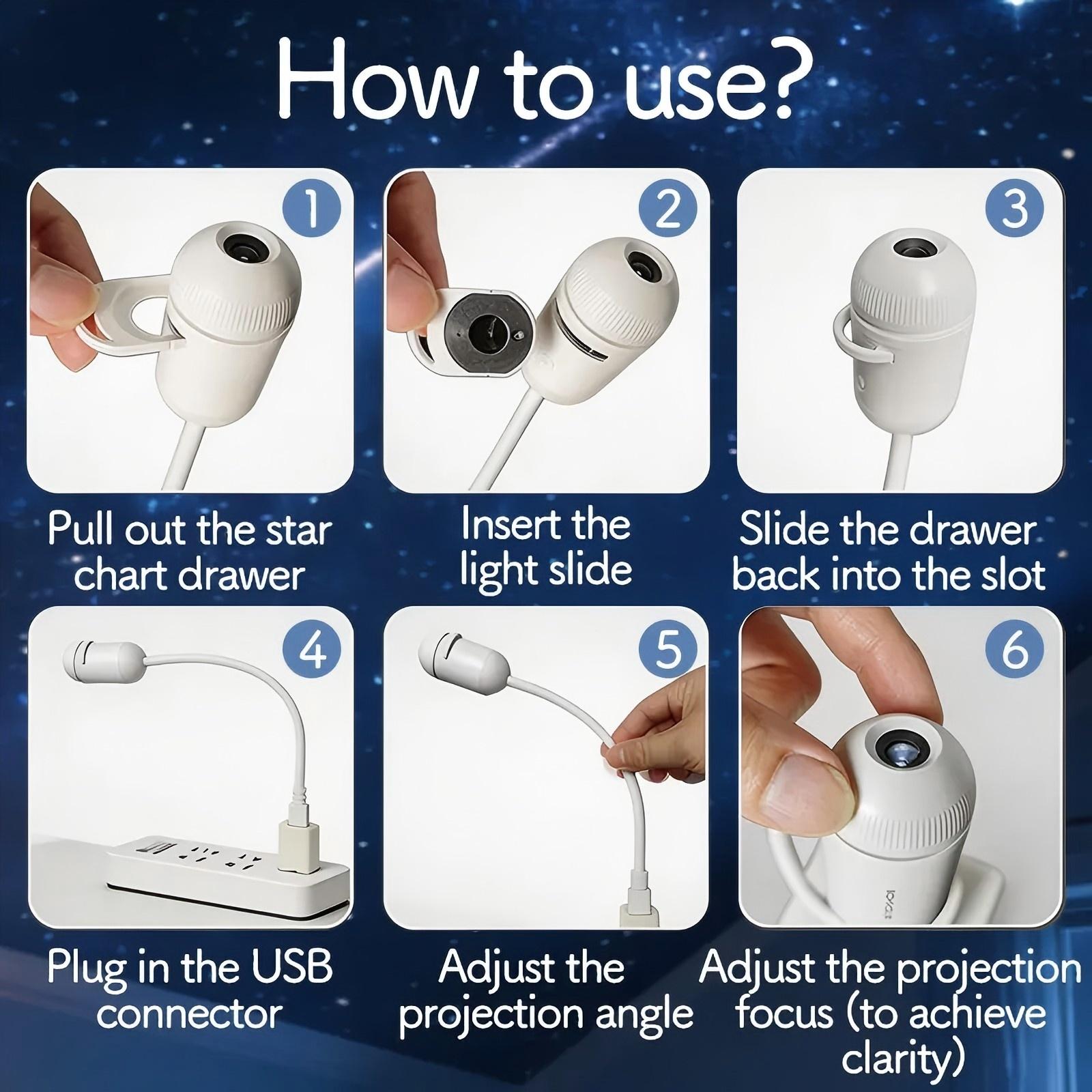 How to use?

1

Pull out the star chart drawer

2

Insert the light slide

3

Slide the drawer back into the slot

4

Plug in the USB connector

5

Adjust the projection angle

6

Adjust the projection focus (to achieve clarity)