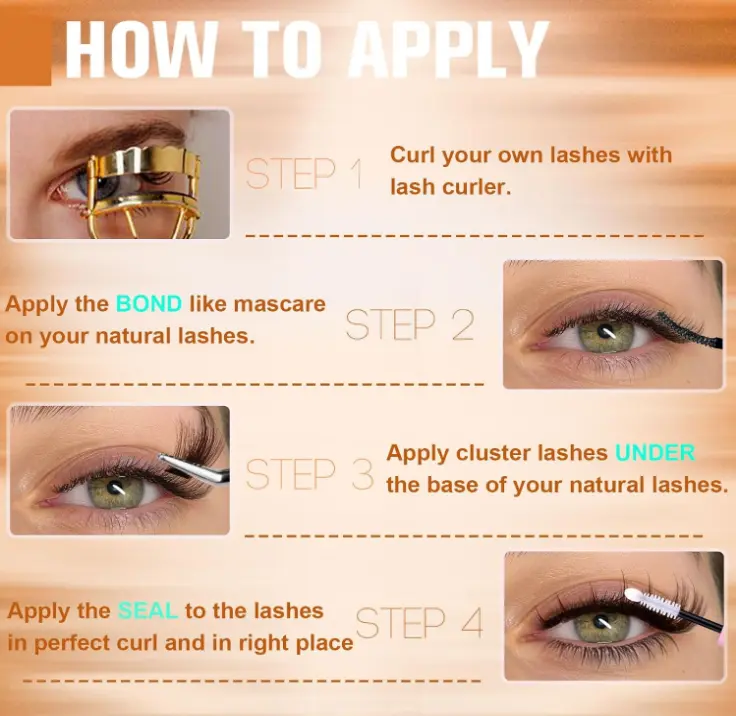 HOW TO APPLY

STEP 1 Curl your own lashes with lash curler.

Apply the BOND like mascare on your natural lashes. STEP 2

STEP 3 Apply cluster lashes UNDER the base of your natural lashes.

Apply the SEAL to the lashes in perfect curl and in right place STEP 4