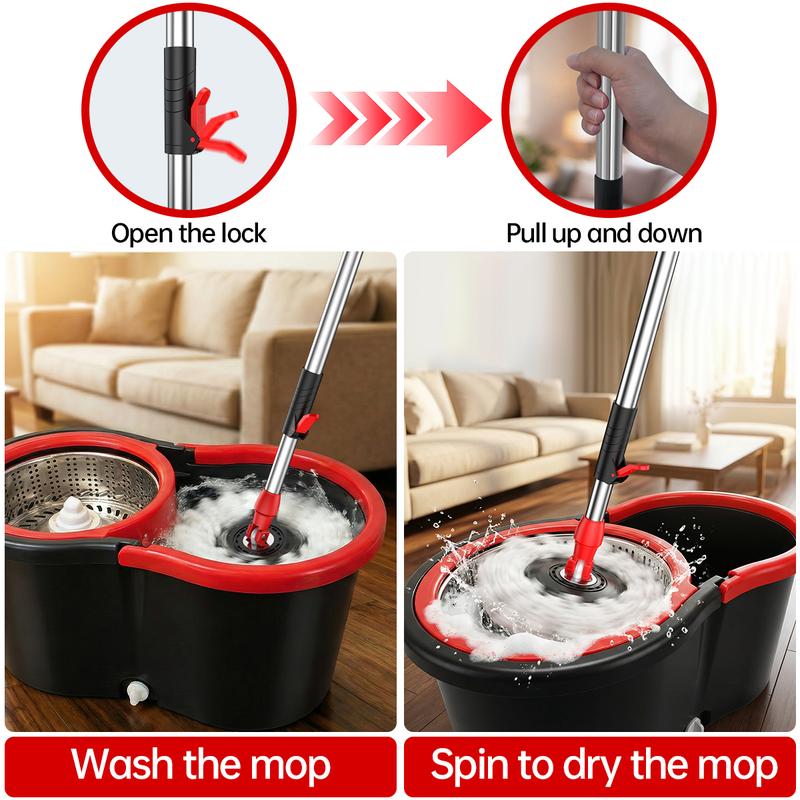 Open the lock

Pull up and down

Wash the mop

Spin to dry the mop