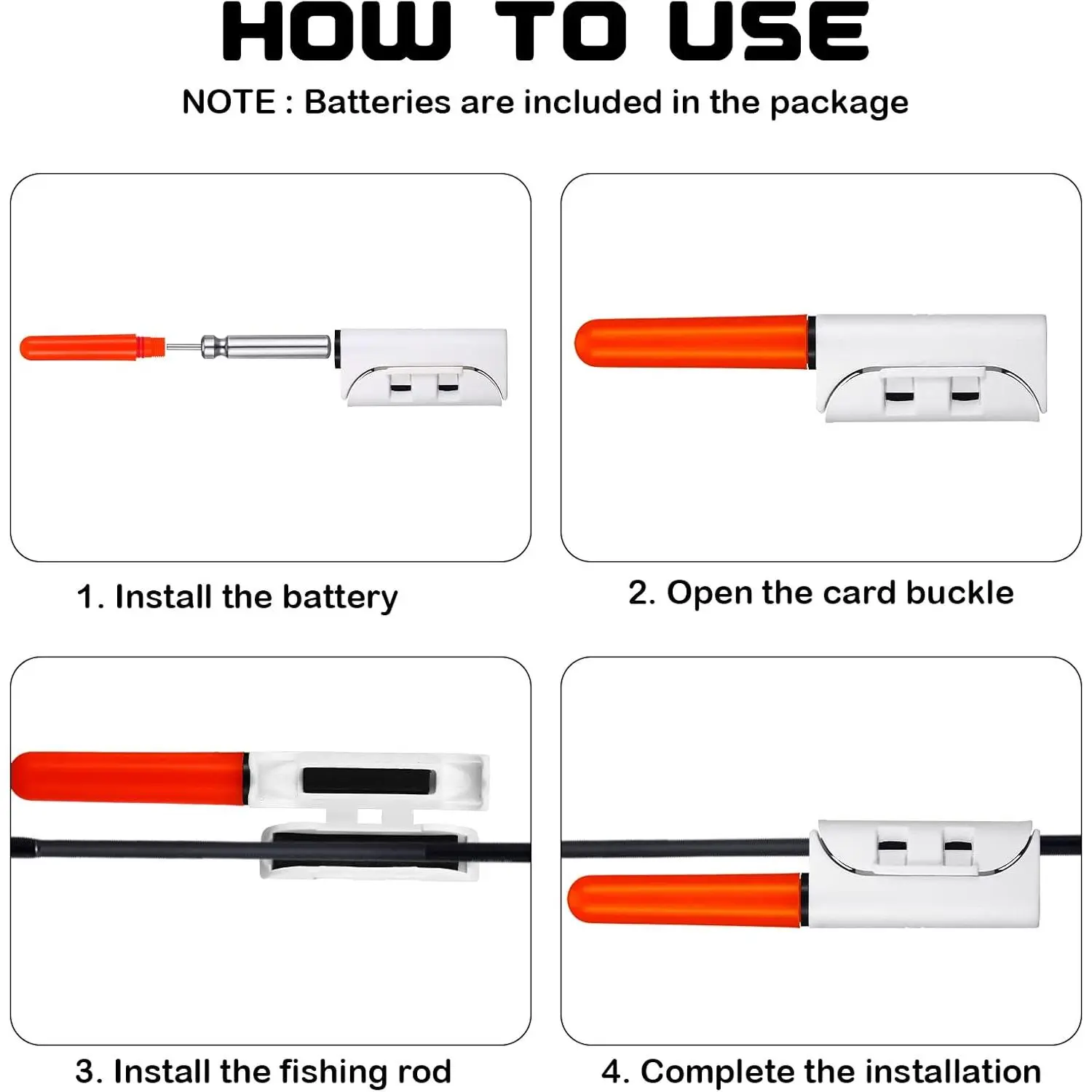 HOW TO USE

NOTE : Batteries are included in the package

1. Install the battery

2. Open the card buckle

3. Install the fishing rod

4. Complete the installation