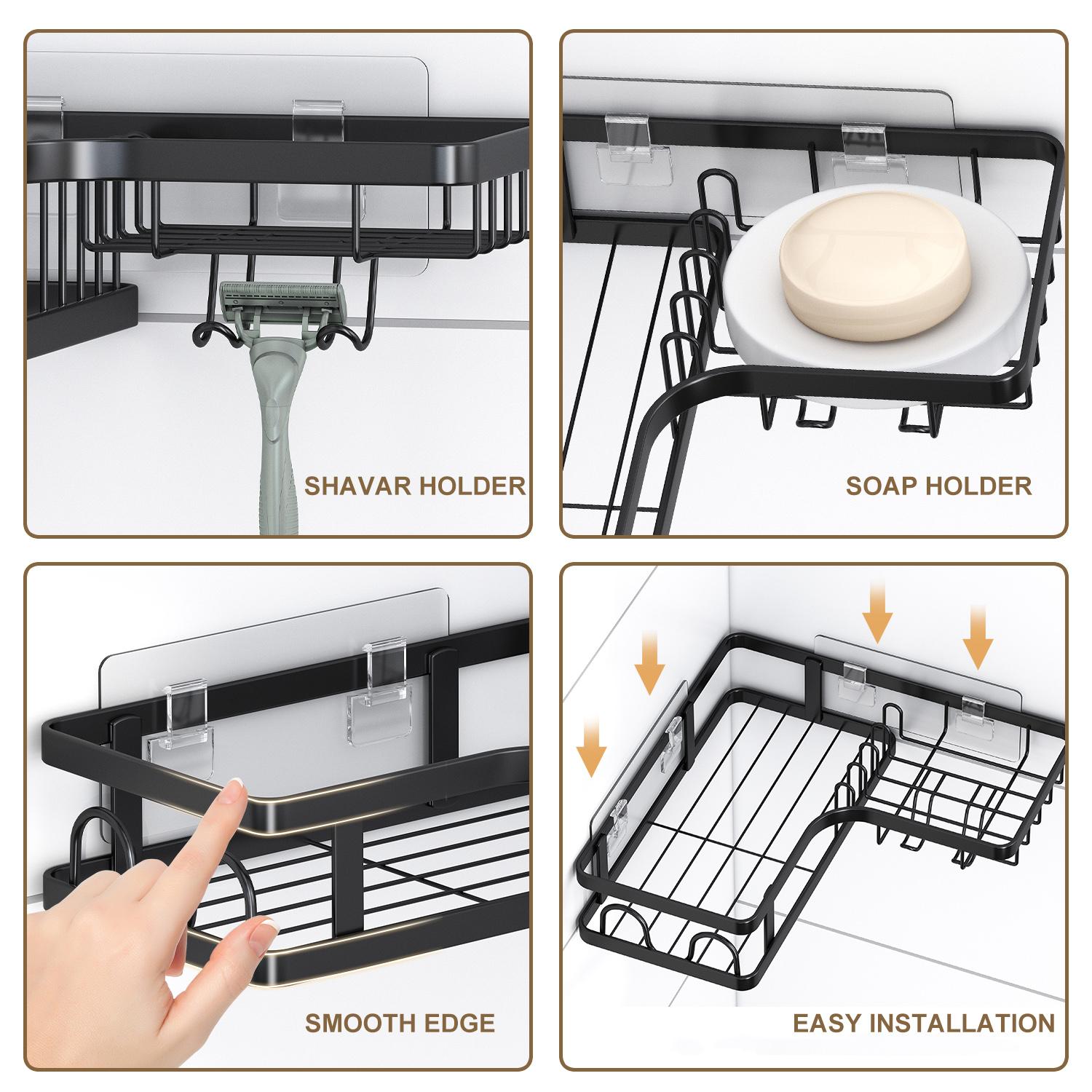 SHAVAR HOLDER

SOAP HOLDER

SMOOTH EDGE

EASY INSTALLATION